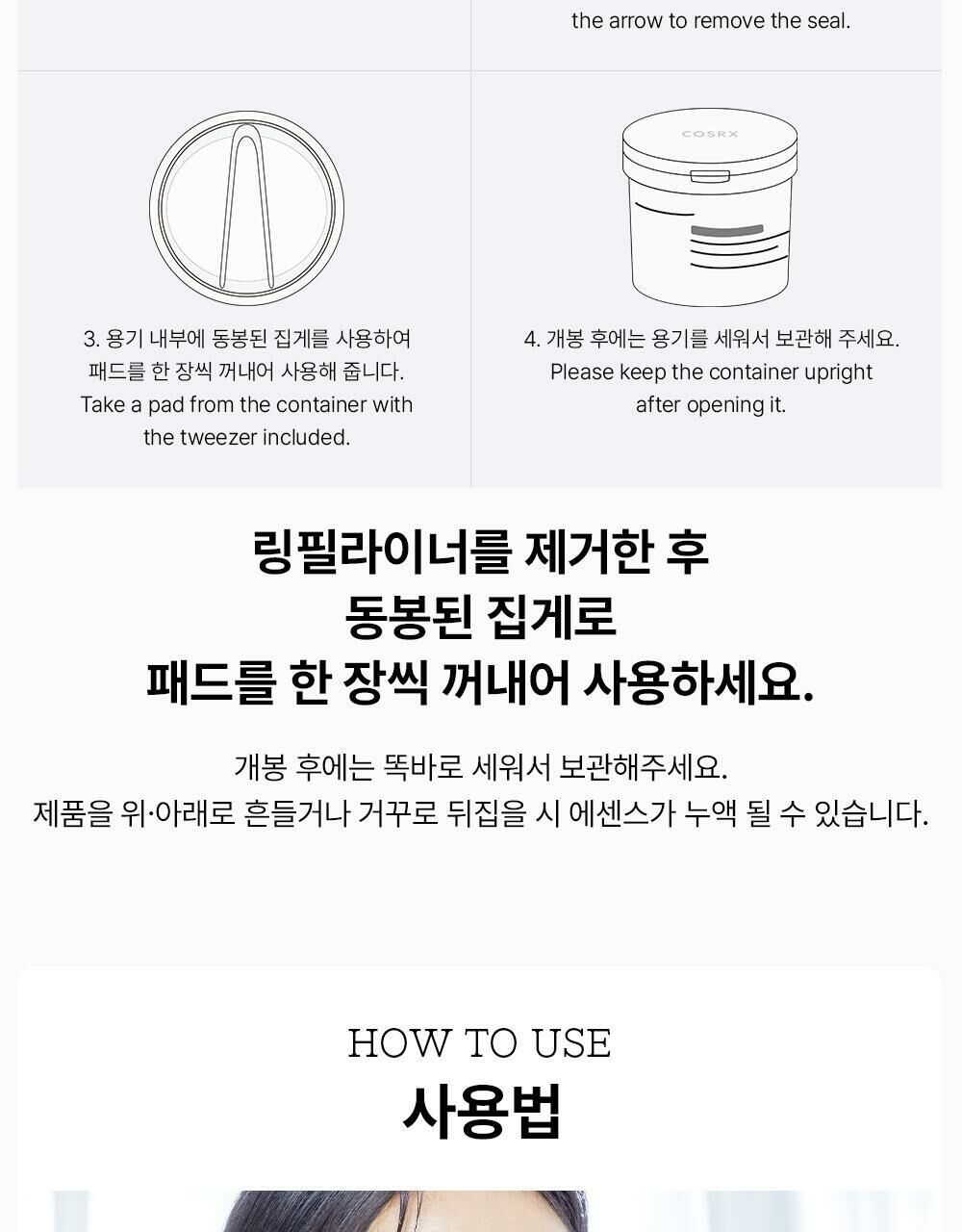 the arrow to remove the seal.

COSRX

3. 용기 내부에 동봉된 집게를 사용하여 패드를 한 장씩 꺼내어 사용해 줍니다. Take a pad from the container with the tweezer included.

4. 개봉 후에는 용기를 세워서 보관해 주세요. Please keep the container upright after opening it.

링필라이너를 제거한 후 동봉된 집게로 패드를 한 장씩 꺼내어 사용하세요.

개봉 후에는 똑바로 세워서 보관해주세요. 제품을 위·아래로 흔들거나 거꾸로 뒤집을 시 에센스가 누액 될 수 있습니다.

HOW TO USE
사용법