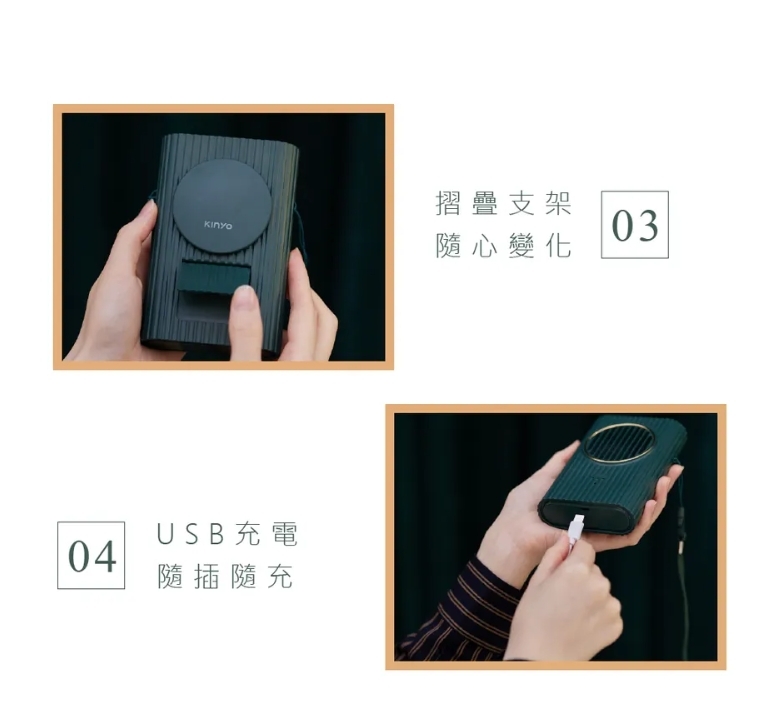 KINYO

摺疊支架
隨心變化

03

04

USB充電
隨插隨充