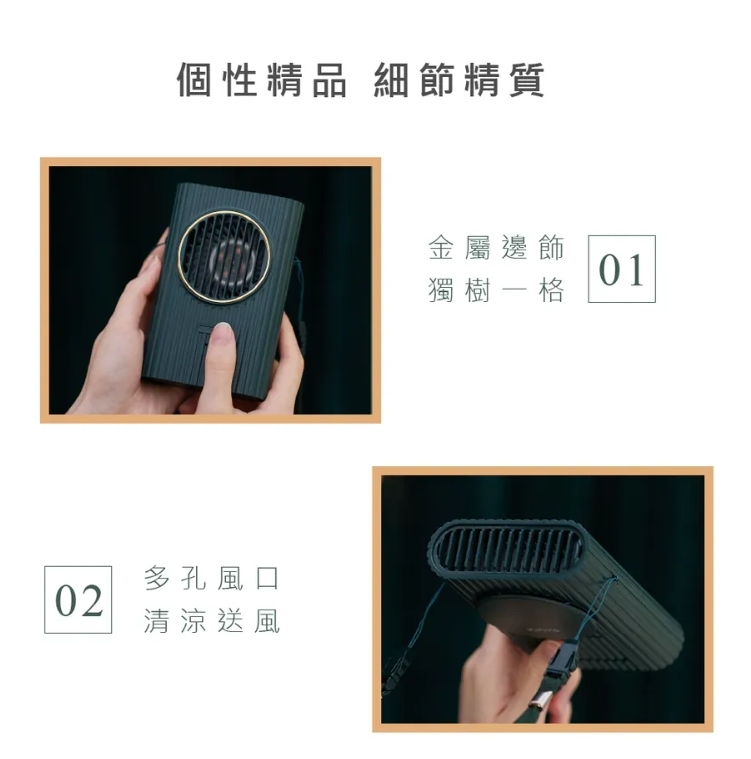 個性精品 細節精質

金屬邊飾
獨樹一格

01

02

多孔風口
清涼送風