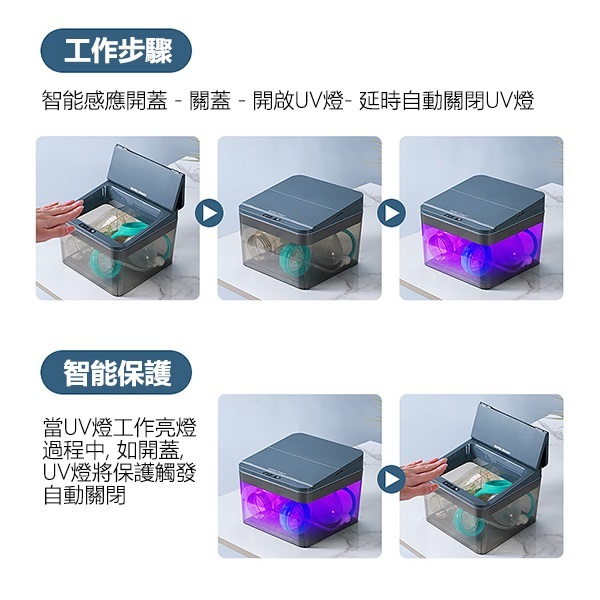 工作步驟

智能感應開蓋 - 關蓋 - 開啟UV燈- 延時自動關閉UV燈

智能保護

當UV燈工作亮燈過程中, 如開蓋, UV燈將保護觸發自動關閉