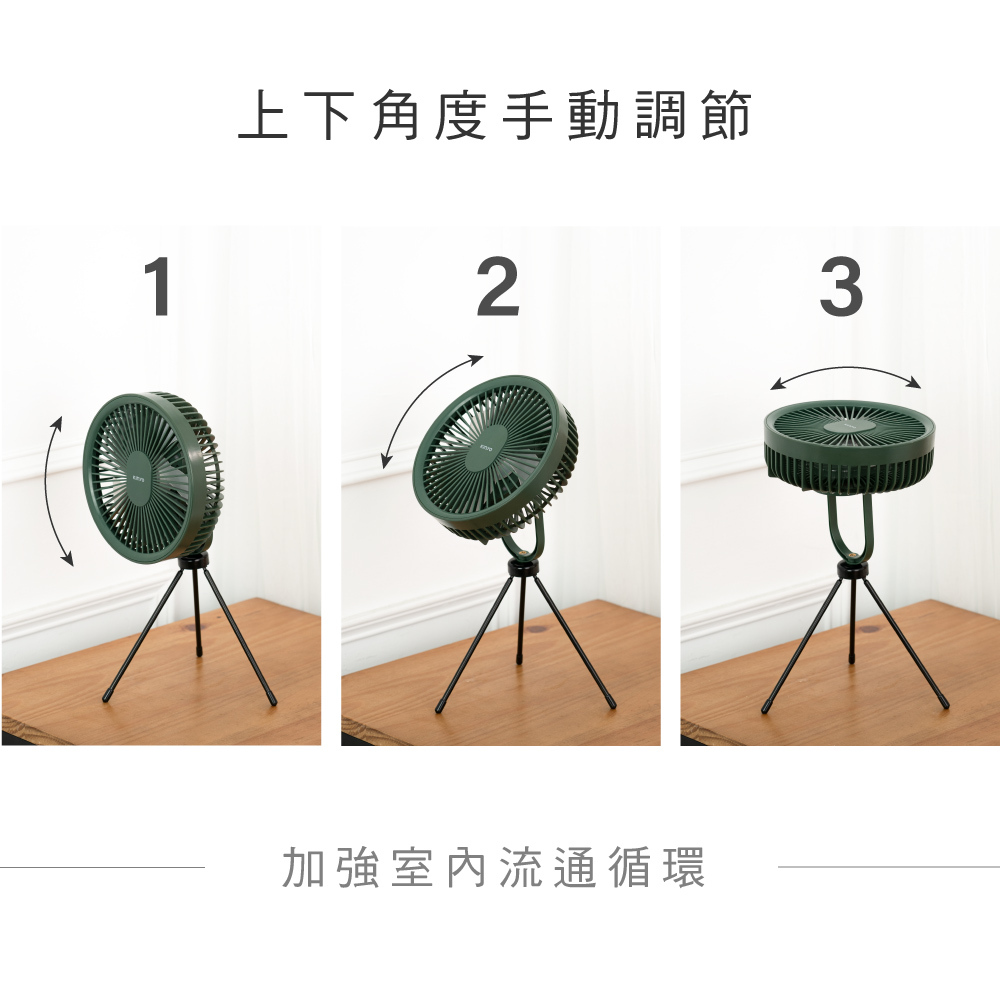 上下角度手動調節

1

2

3

加強室內流通循環