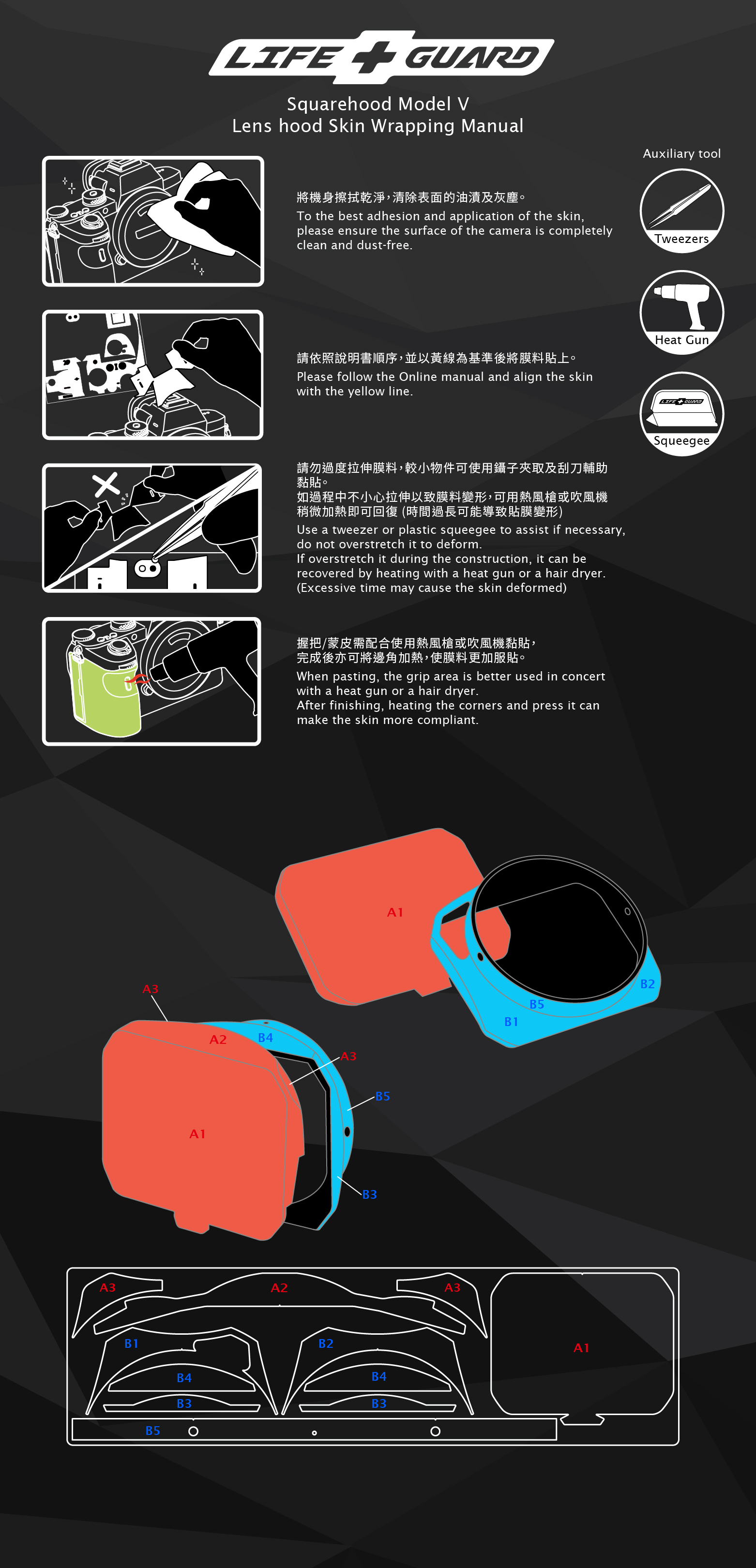 LIFE GUARD

Squarehood Model V
Lens hood Skin Wrapping Manual

Auxiliary tool

Tweezers

Heat Gun

LIFE GUARD
Squeegee

將機身擦拭乾淨,清除表面的油漬及灰塵。
To the best adhesion and application of the skin, please ensure the surface of the camera is completely clean and dust-free.

請依照說明書順序,並以黃線為基準後將膜料貼上。
Please follow the Online manual and align the skin with the yellow line.

請勿過度拉伸膜料,較小物件可使用鑷子夾取及刮刀輔助黏貼。
如過程中不小心拉伸以致膜料變形,可用熱風槍或吹風機稍微加熱即可回復 (時間過長可能導致貼膜變形)
Use a tweezer or plastic squeegee to assist if necessary, do not overstretch it to deform.
If overstretch it during the construction, it can be recovered by heating with a heat gun or a hair dryer.
(Excessive time may cause the skin deformed)

握把/蒙皮需配合使用熱風槍或吹風機黏貼,
完成後亦可將邊角加熱,使膜料更加服貼。
When pasting, the grip area is better used in concert with a heat gun or a hair dryer.
After finishing, heating the corners and press it can make the skin more compliant.

A1
B2
B5
B1
A3
A2
B4
A3
B5
A1
B3

A3
A2
A3
A1
B1
B2
B4
B4
B3
B3
B5