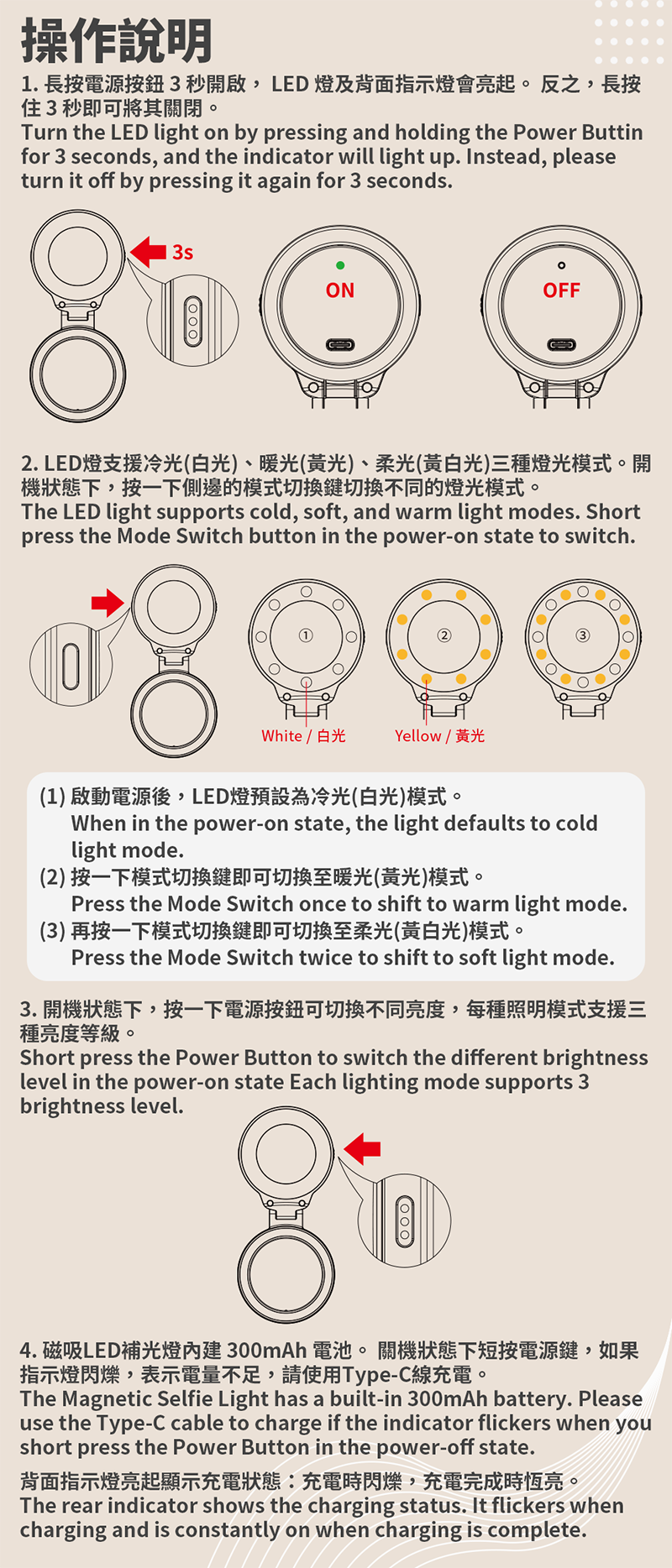 操作說明

1. 長按電源按鈕 3 秒開啟， LED 燈及背面指示燈會亮起。 反之，長按住 3 秒即可將其關閉。
Turn the LED light on by pressing and holding the Power Buttin for 3 seconds, and the indicator will light up. Instead, please turn it off by pressing it again for 3 seconds.

3s

ON

OFF

2. LED燈支援冷光(白光)、暖光(黃光)、柔光(黃白光)三種燈光模式。開機狀態下，按一下側邊的模式切換鍵切換不同的燈光模式。
The LED light supports cold, soft, and warm light modes. Short press the Mode Switch button in the power-on state to switch.

①

②

③

White / 白光

Yellow / 黃光

(1) 啟動電源後，LED燈預設為冷光(白光)模式。
When in the power-on state, the light defaults to cold light mode.
(2) 按一下模式切換鍵即可切換至暖光(黃光)模式。
Press the Mode Switch once to shift to warm light mode.
(3) 再按一下模式切換鍵即可切換至柔光(黃白光)模式。
Press the Mode Switch twice to shift to soft light mode.

3. 開機狀態下，按一下電源按鈕可切換不同亮度，每種照明模式支援三種亮度等級。
Short press the Power Button to switch the different brightness level in the power-on state Each lighting mode supports 3 brightness level.

4. 磁吸LED補光燈內建 300mAh 電池。 關機狀態下短按電源鍵，如果指示燈閃爍，表示電量不足，請使用Type-C線充電。
The Magnetic Selfie Light has a built-in 300mAh battery. Please use the Type-C cable to charge if the indicator flickers when you short press the Power Button in the power-off state.

背面指示燈亮起顯示充電狀態：充電時閃爍，充電完成時恆亮。
The rear indicator shows the charging status. It flickers when charging and is constantly on when charging is complete.