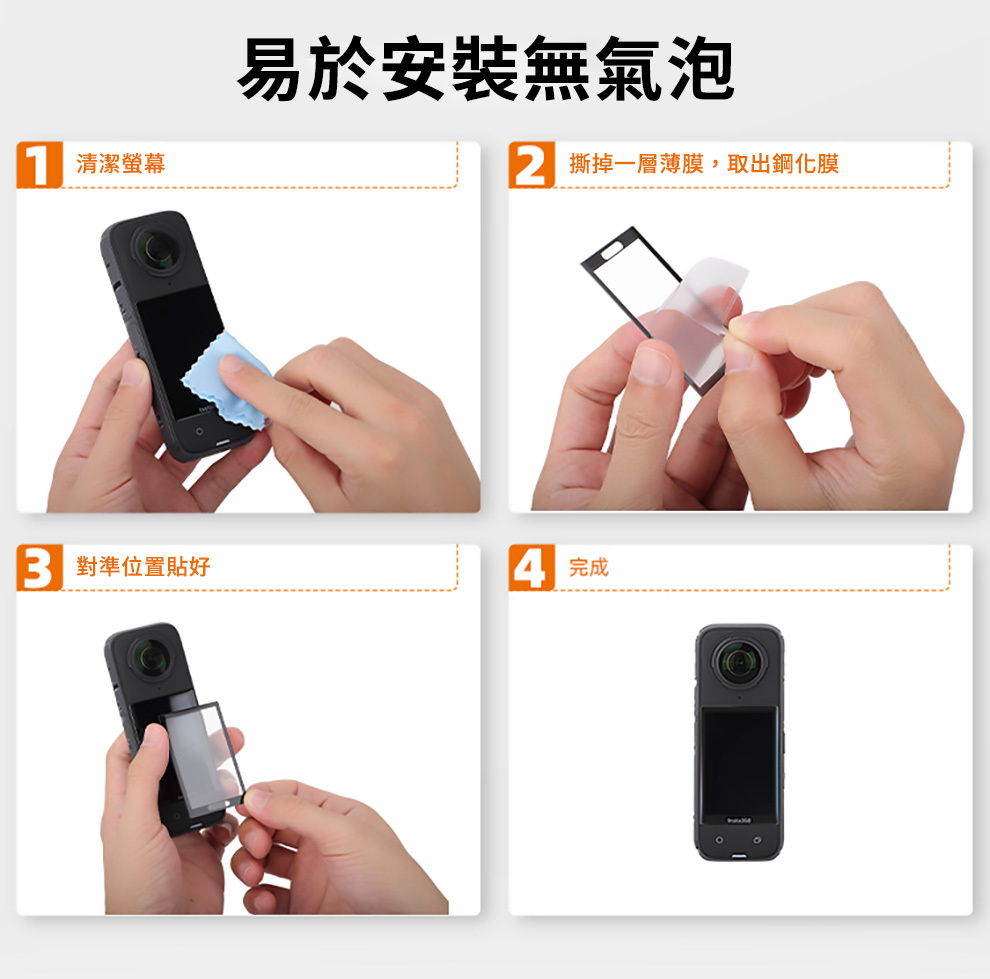 易於安裝無氣泡

1 清潔螢幕

2 撕掉一層薄膜，取出鋼化膜

3 對準位置貼好

4 完成

Insta360