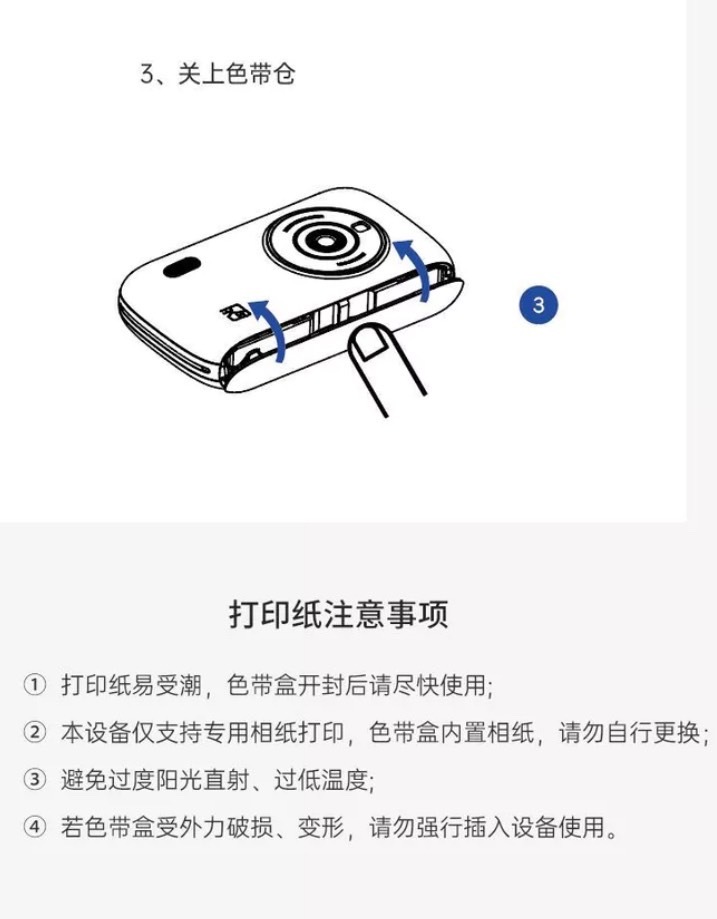 3、关上色带仓

3

打印纸注意事项

① 打印纸易受潮，色带盒开封后请尽快使用;

② 本设备仅支持专用相纸打印，色带盒内置相纸，请勿自行更换;

③ 避免过度阳光直射、过低温度;

④ 若色带盒受外力破损、变形，请勿强行插入设备使用。