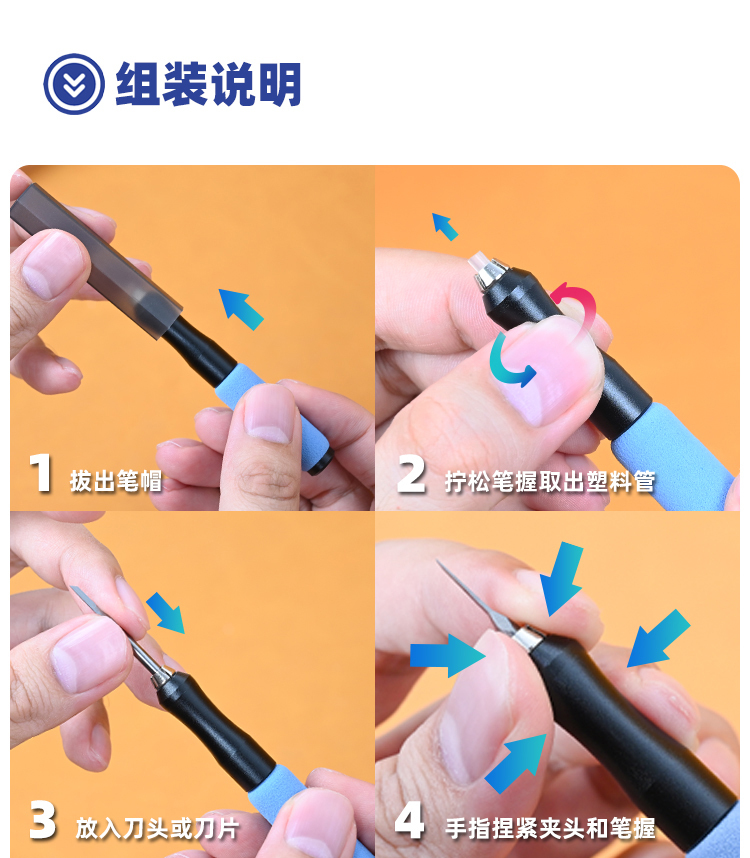 组装说明

1 拔出笔帽

2 拧松笔握取出塑料管

3 放入刀头或刀片

4 手指捏紧夹头和笔握