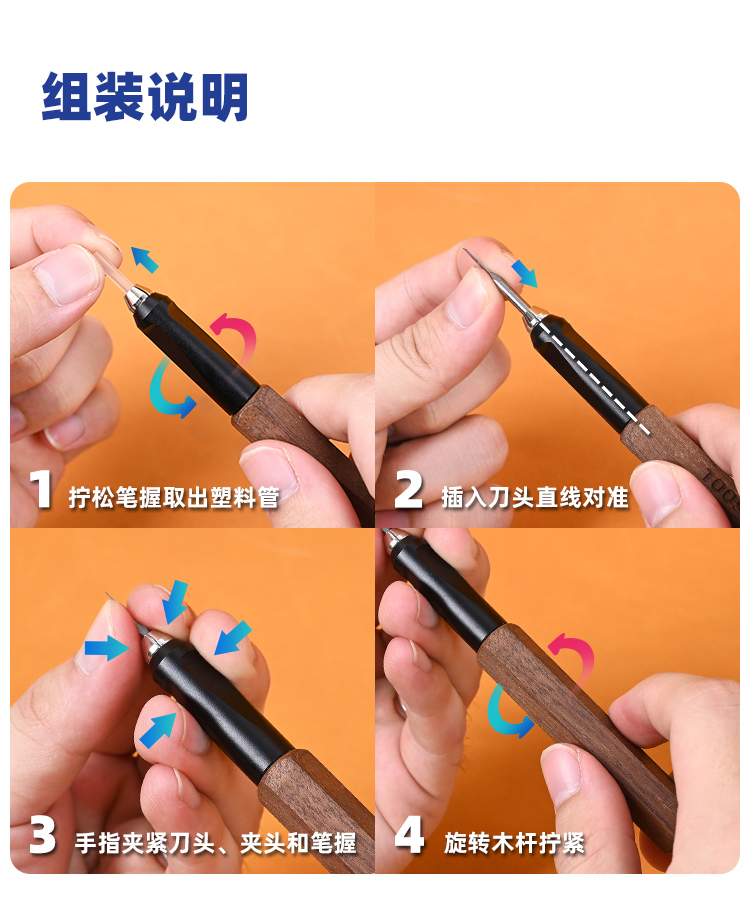 组装说明

1 拧松笔握取出塑料管

2 插入刀头直线对准

3 手指夹紧刀头、夹头和笔握

4 旋转木杆拧紧