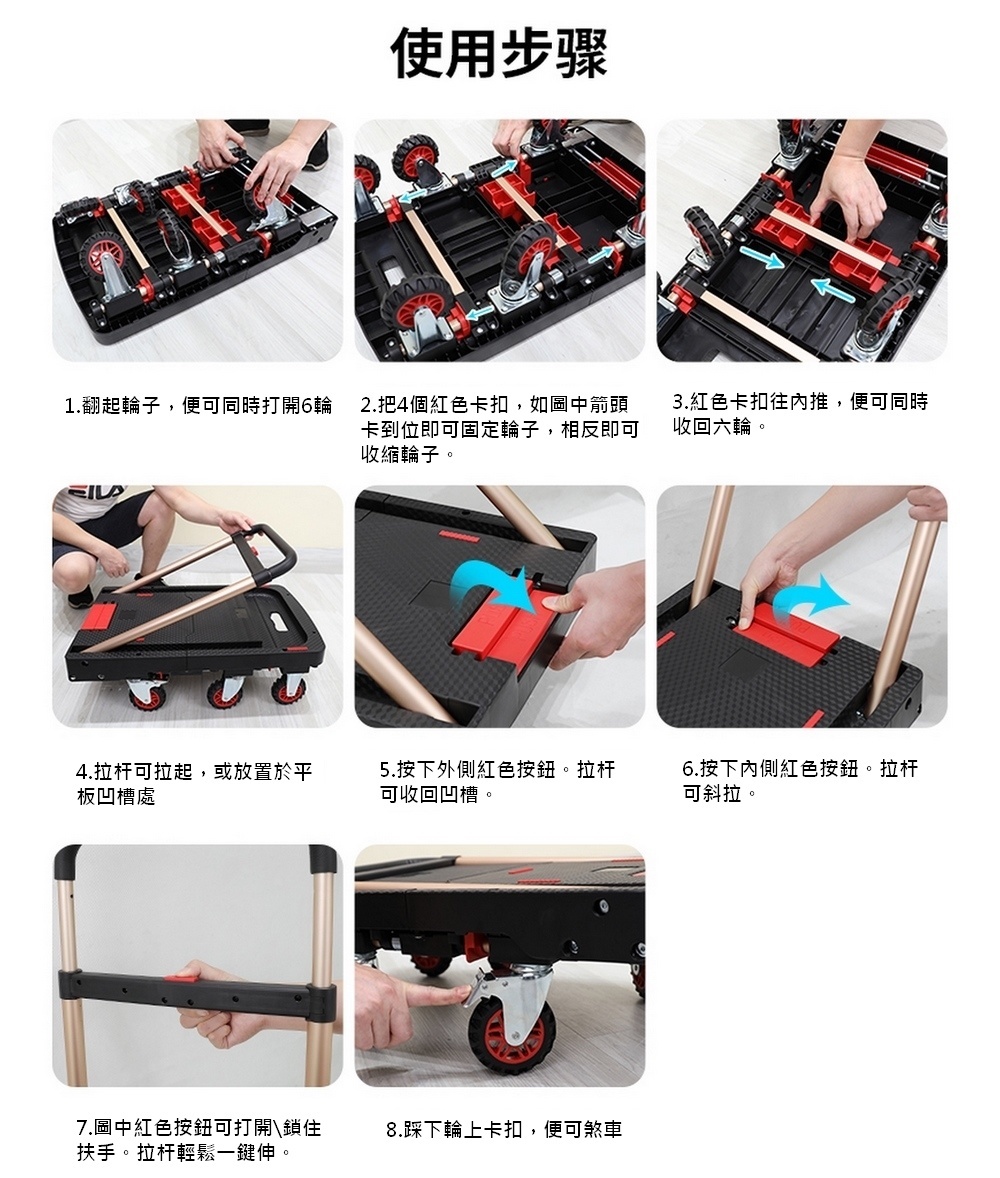 使用步驟

1.翻起輪子，便可同時打開6輪

2.把4個紅色卡扣，如圖中箭頭卡到位即可固定輪子，相反即可收縮輪子。

3.紅色卡扣往內推，便可同時收回六輪。

4.拉杆可拉起，或放置於平板凹槽處

5.按下外側紅色按鈕。拉杆可收回凹槽。

6.按下內側紅色按鈕。拉杆可斜拉。

7.圖中紅色按鈕可打開\鎖住扶手。拉杆輕鬆一鍵伸。

8.踩下輪上卡扣，便可煞車