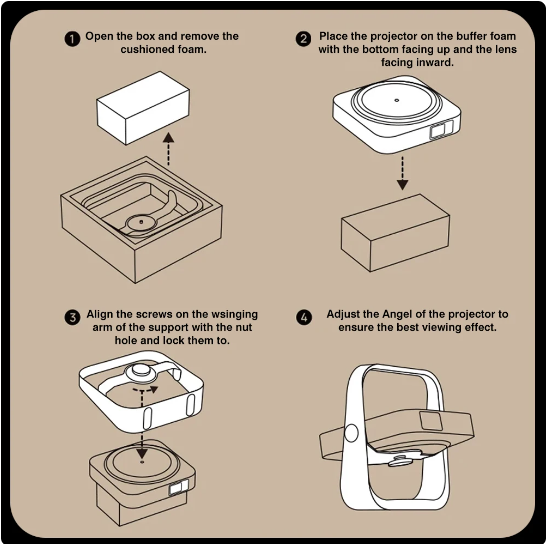 1 Open the box and remove the cushioned foam.

2 Place the projector on the buffer foam with the bottom facing up and the lens facing inward.

3 Align the screws on the wsinging arm of the support with the nut hole and lock them to.

4 Adjust the Angel of the projector to ensure the best viewing effect.