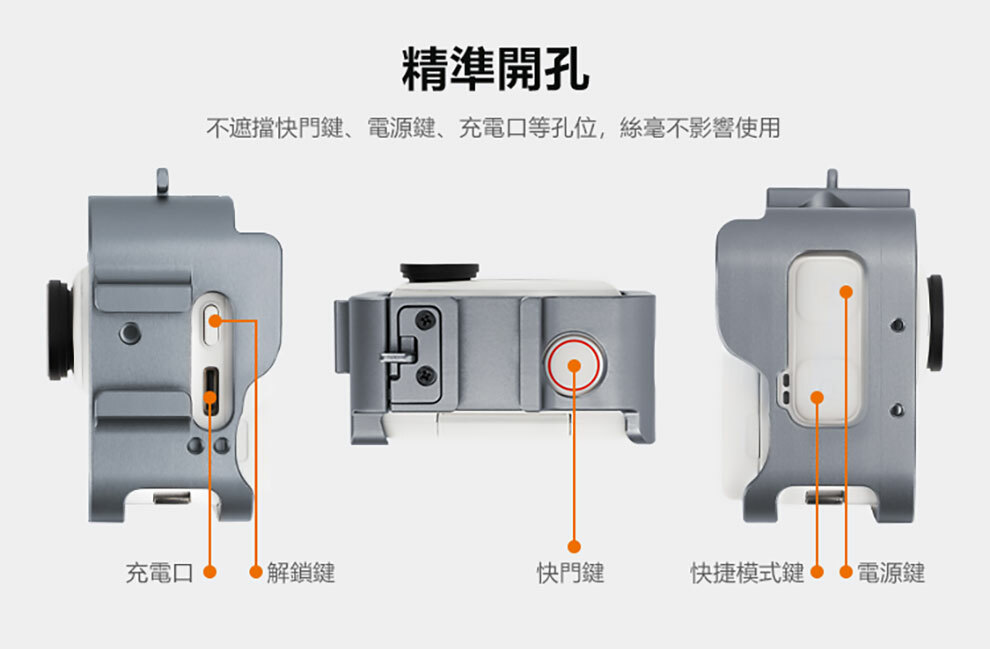 精準開孔

不遮擋快門鍵、電源鍵、充電口等孔位，絲毫不影響使用

充電口
解鎖鍵
快門鍵
快捷模式鍵
電源鍵