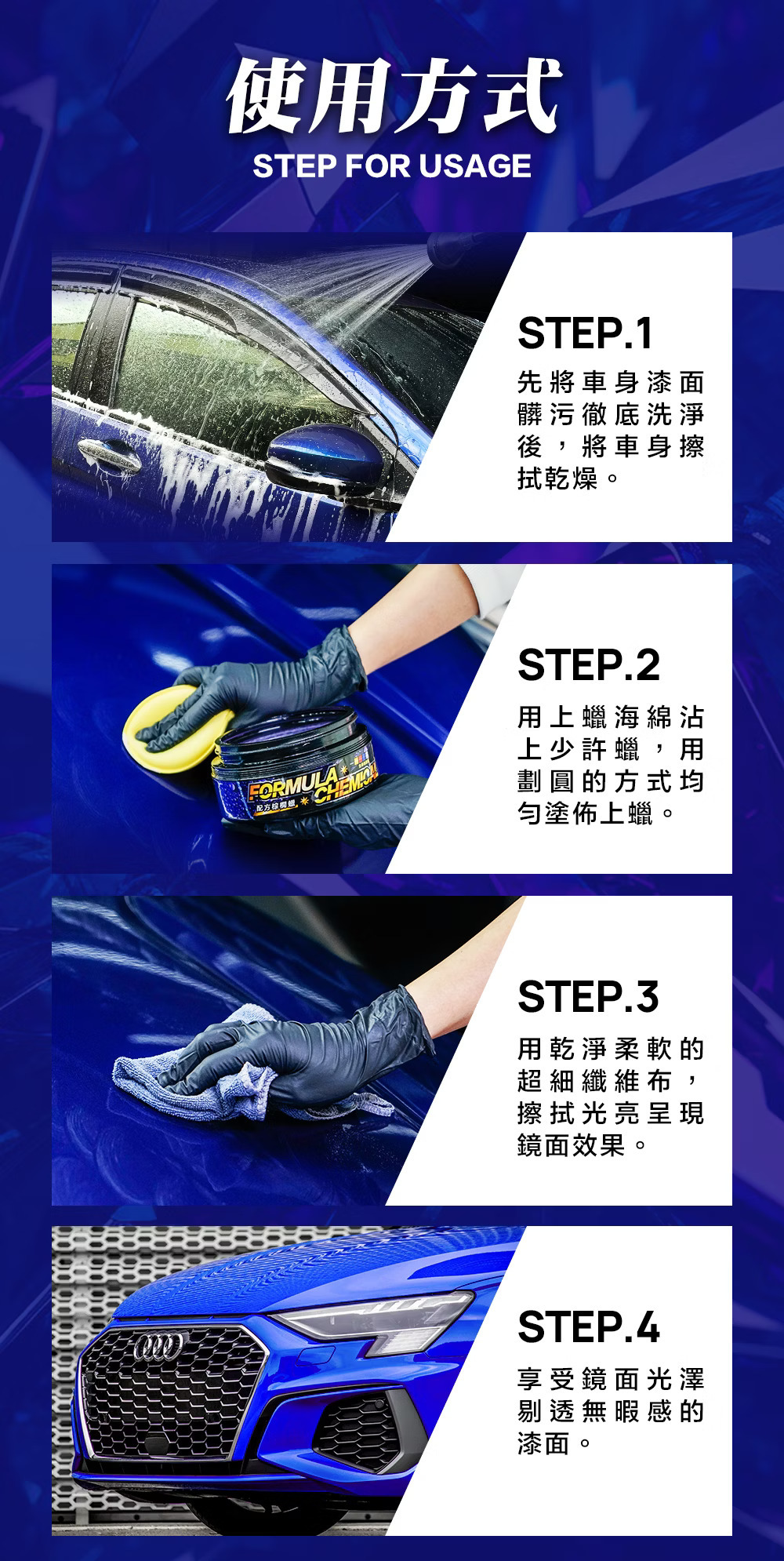 使用方式
STEP FOR USAGE

STEP.1
先將車身漆面髒污徹底洗淨後，將車身擦拭乾燥。

FORMULA CHEMICAL
配方棕櫚蠟

STEP.2
用上蠟海綿沾上少許蠟，用劃圓的方式均勻塗佈上蠟。

STEP.3
用乾淨柔軟的超細纖維布，擦拭光亮呈現鏡面效果。

STEP.4
享受鏡面光澤剔透無暇感的漆面。