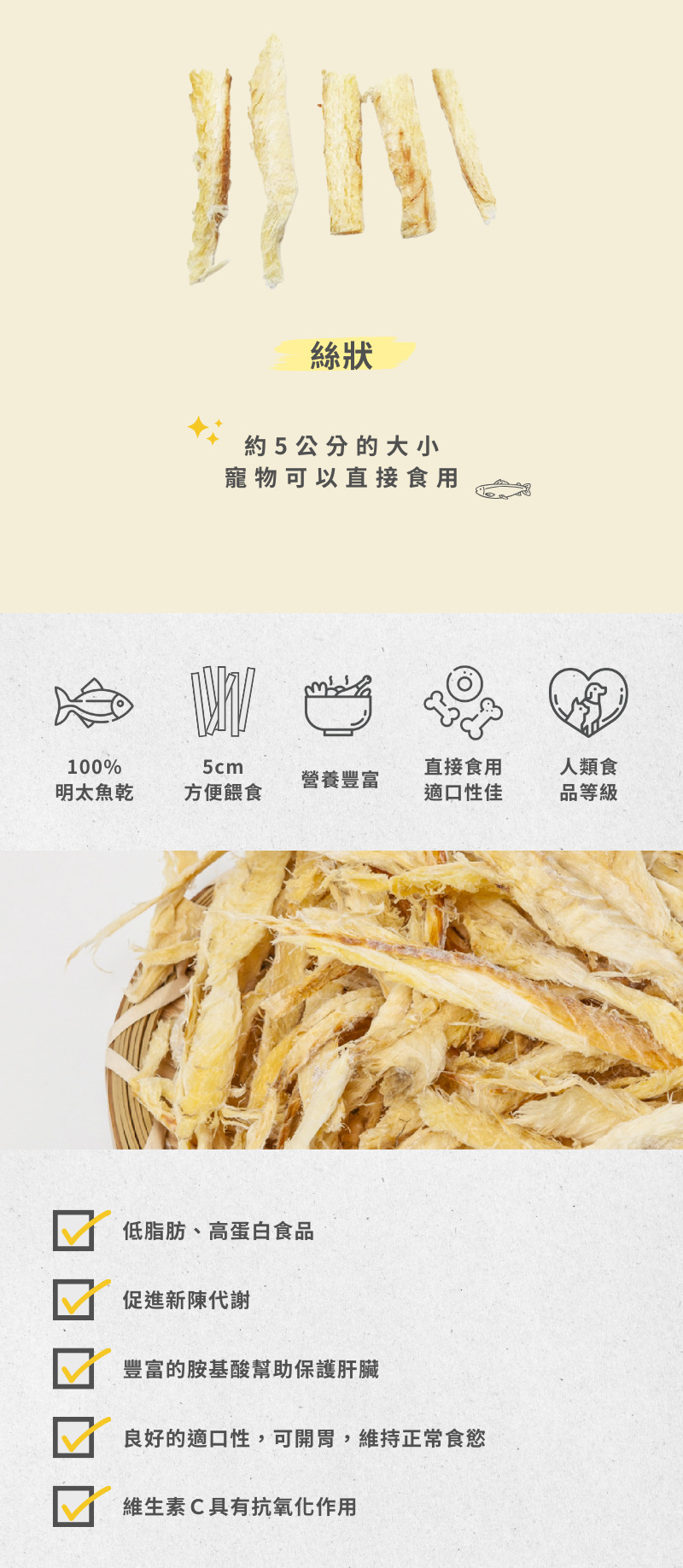 絲狀

約5公分的大小
寵物可以直接食用

100%
明太魚乾

5cm
方便餵食

營養豐富

直接食用
適口性佳

人類食
品等級

低脂肪、高蛋白食品

促進新陳代謝

豐富的胺基酸幫助保護肝臟

良好的適口性，可開胃，維持正常食慾

維生素C具有抗氧化作用