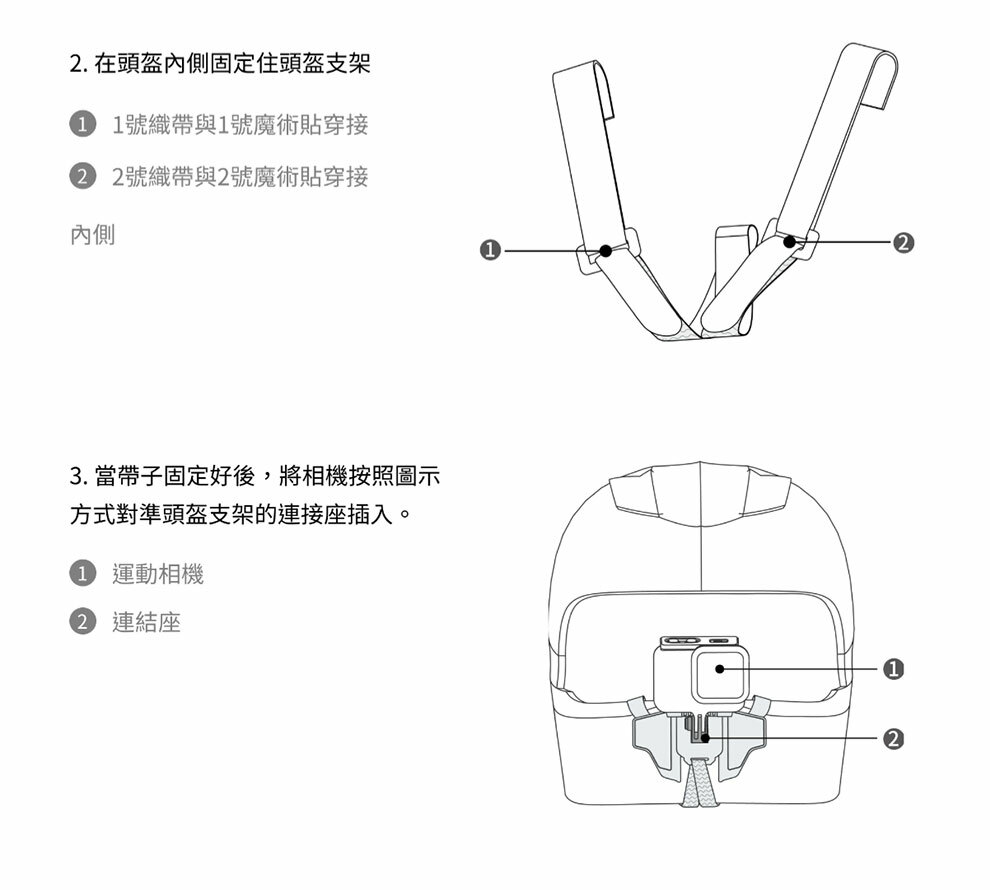 2. 在頭盔內側固定住頭盔支架

1 1號織帶與1號魔術貼穿接

2 2號織帶與2號魔術貼穿接

內側

1

2

3. 當帶子固定好後，將相機按照圖示方式對準頭盔支架的連接座插入。

1 運動相機

2 連結座

1

2