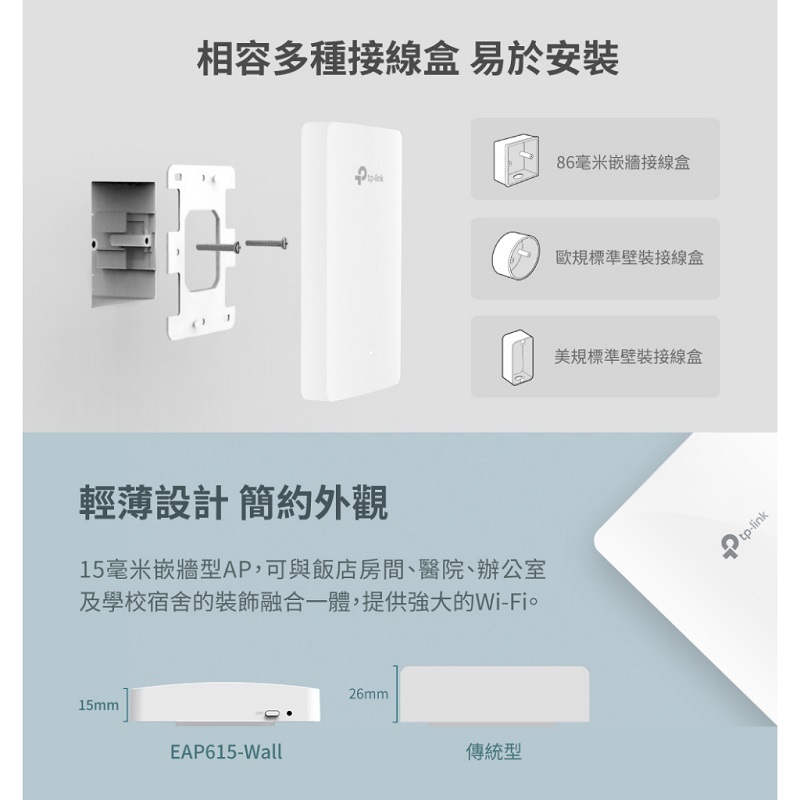 相容多種接線盒 易於安裝

tp-link

86毫米嵌牆接線盒

歐規標準壁裝接線盒

美規標準壁裝接線盒

輕薄設計 簡約外觀

15毫米嵌牆型AP，可與飯店房間、醫院、辦公室及學校宿舍的裝飾融合一體，提供強大的Wi-Fi。

tp-link

15mm

EAP615-Wall

26mm

傳統型