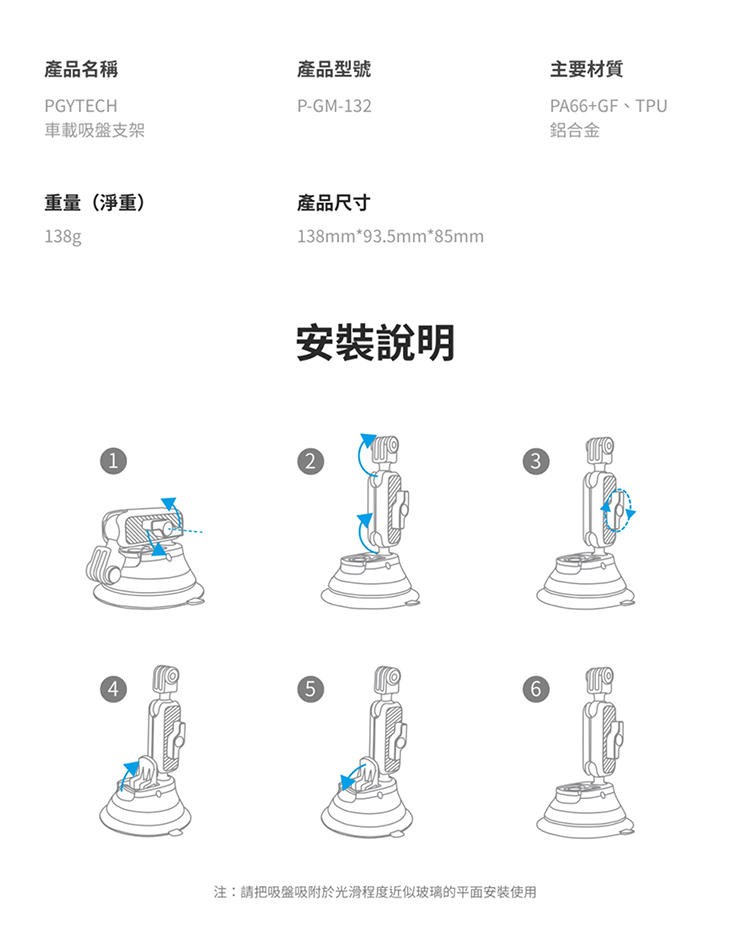 產品名稱

PGYTECH
車載吸盤支架

產品型號

P-GM-132

主要材質

PA66+GF、TPU
鋁合金

重量（淨重）

138g

產品尺寸

138mm*93.5mm*85mm

安裝說明

1

2

3

4

5

6

注：請把吸盤吸附於光滑程度近似玻璃的平面安裝使用