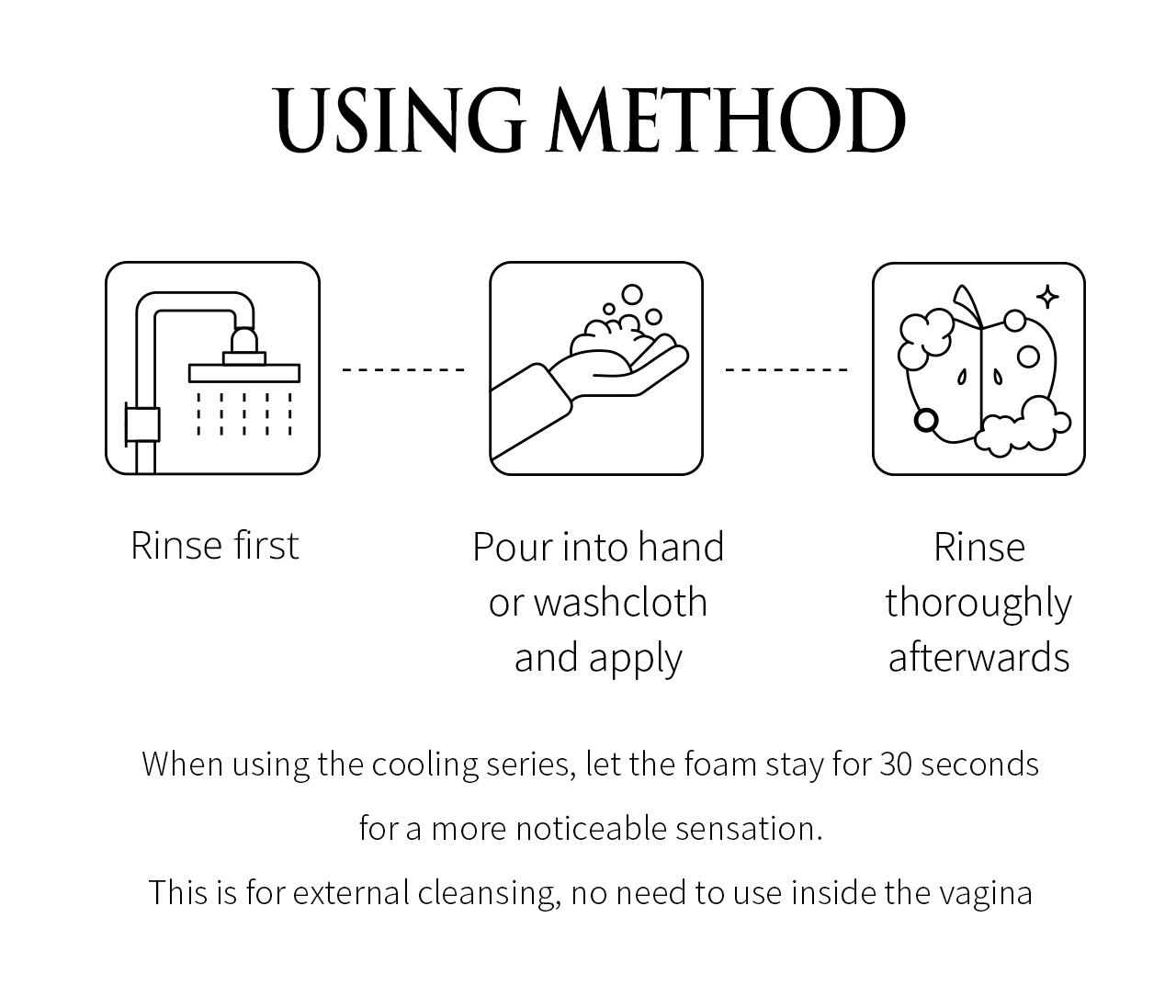 USING METHOD

Rinse first

Pour into hand or washcloth and apply

Rinse thoroughly afterwards

When using the cooling series, let the foam stay for 30 seconds for a more noticeable sensation.

This is for external cleansing, no need to use inside the vagina