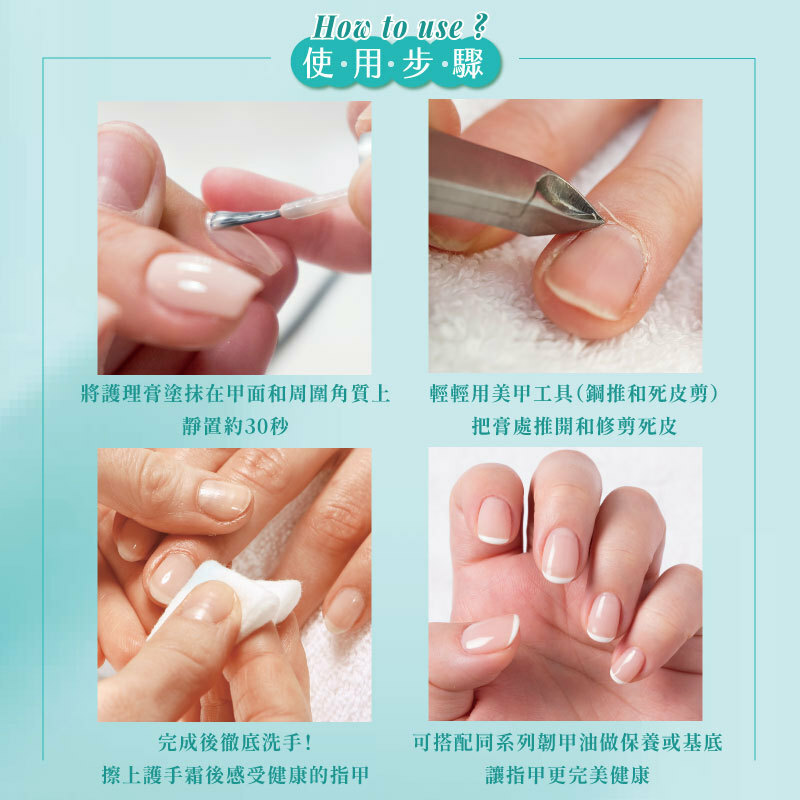 How to use ?
使·用·步·驟

將護理膏塗抹在甲面和周圍角質上
靜置約30秒

輕輕用美甲工具(鋼推和死皮剪)
把膏處推開和修剪死皮

完成後徹底洗手!
擦上護手霜後感受健康的指甲

可搭配同系列韌甲油做保養或基底
讓指甲更完美健康