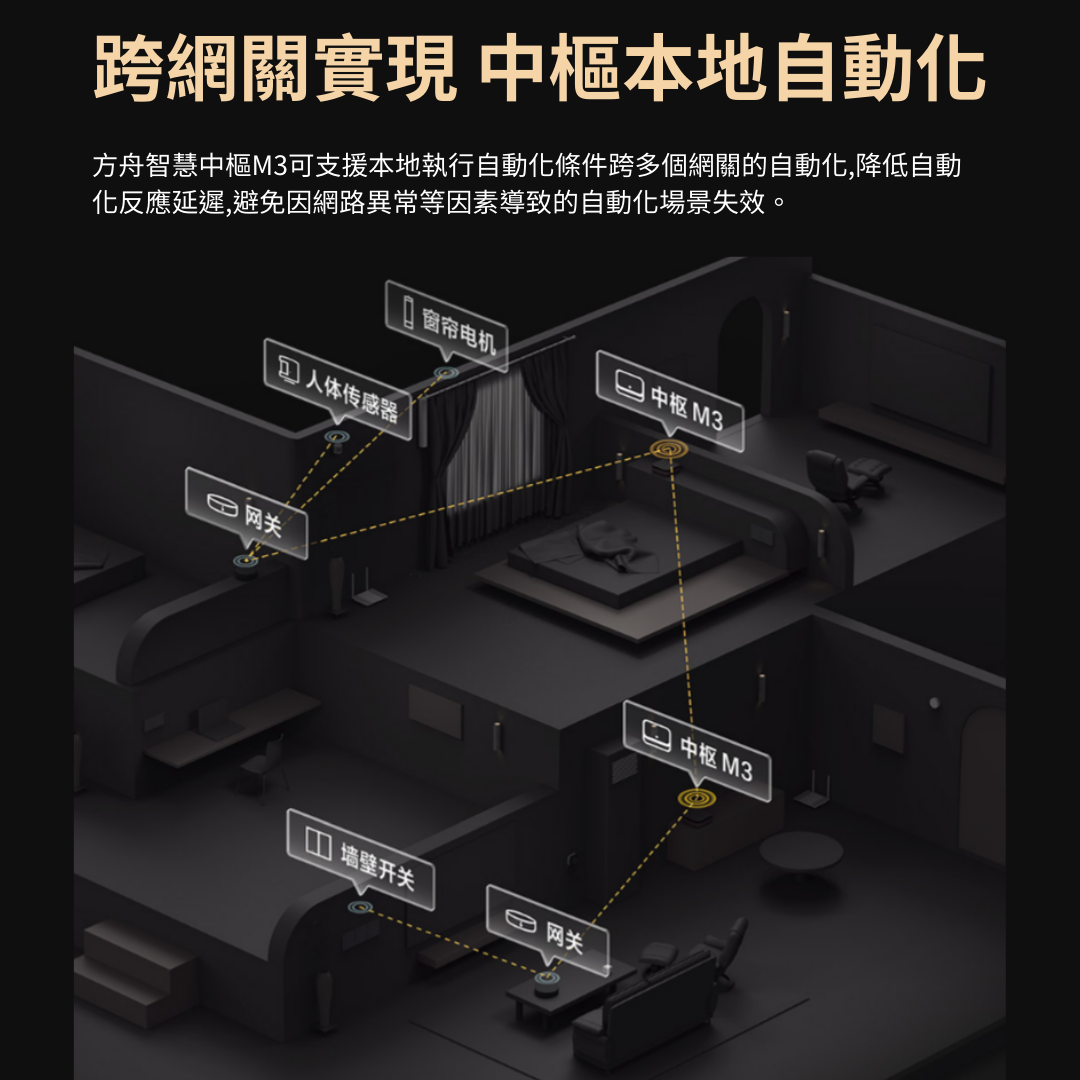 跨網關實現 中樞本地自動化

方舟智慧中樞M3可支援本地執行自動化條件跨多個網關的自動化,降低自動化反應延遲,避免因網路異常等因素導致的自動化場景失效。

窗帘电机

人体传感器

中枢 M3

网关

中枢 M3

墙壁开关

网关