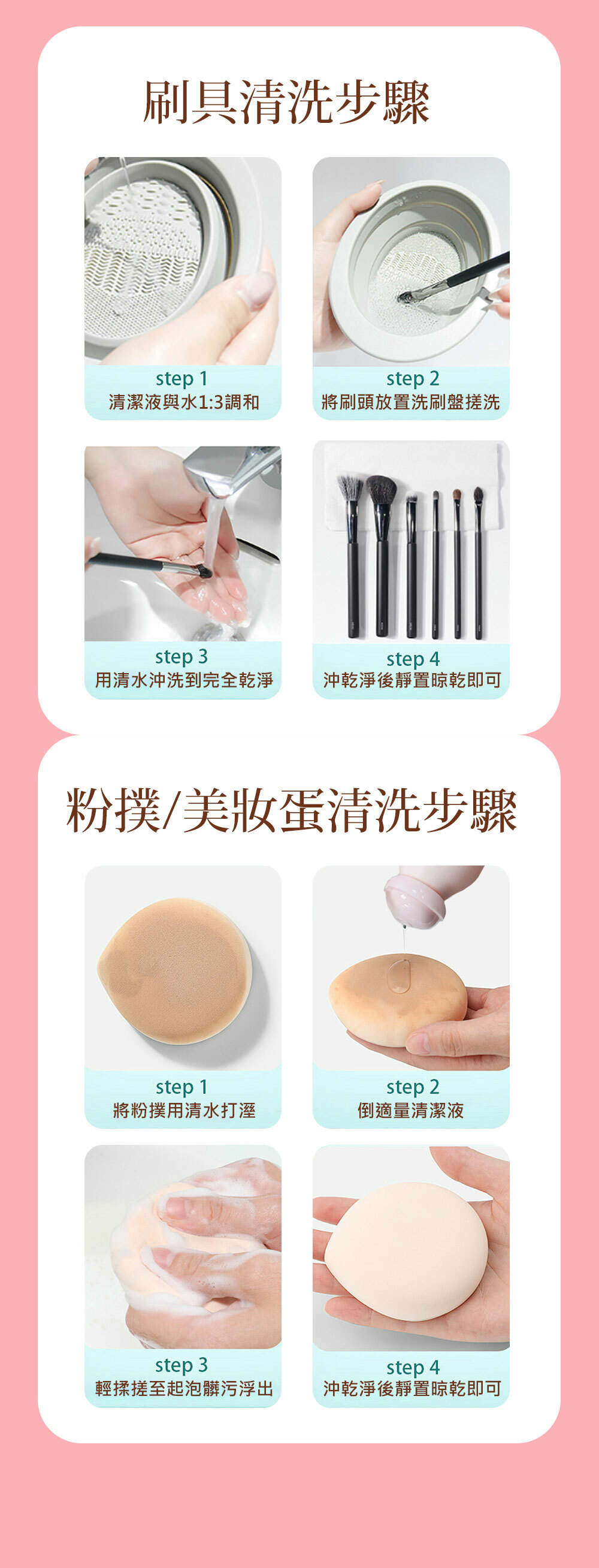 刷具清洗步驟

step 1
清潔液與水1:3調和

step 2
將刷頭放置洗刷盤搓洗

step 3
用清水沖洗到完全乾淨

step 4
沖乾淨後靜置晾乾即可

粉撲/美妝蛋清洗步驟

step 1
將粉撲用清水打溼

step 2
倒適量清潔液

step 3
輕揉搓至起泡髒污浮出

step 4
沖乾淨後靜置晾乾即可