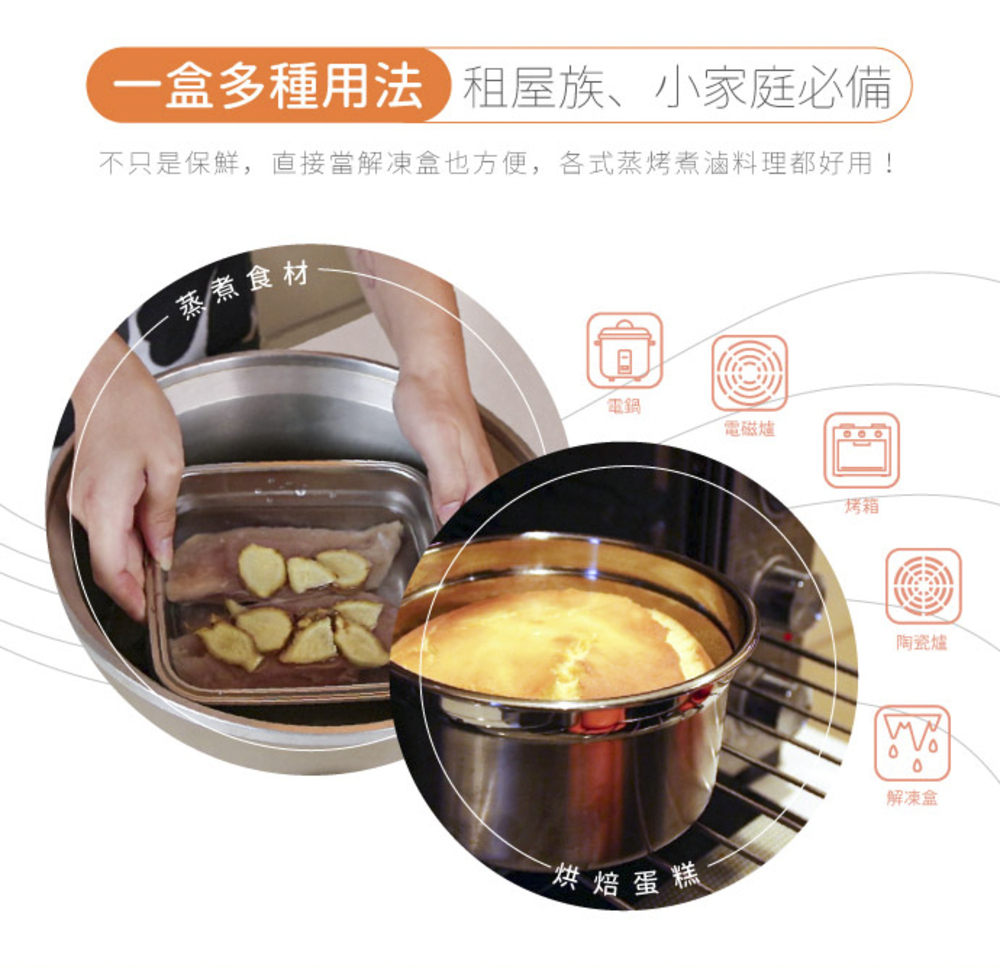 一盒多種用法 租屋族、小家庭必備

不只是保鮮，直接當解凍盒也方便，各式蒸烤煮滷料理都好用！

蒸煮食材

電鍋

電磁爐

烤箱

陶瓷爐

解凍盒

烘焙蛋糕