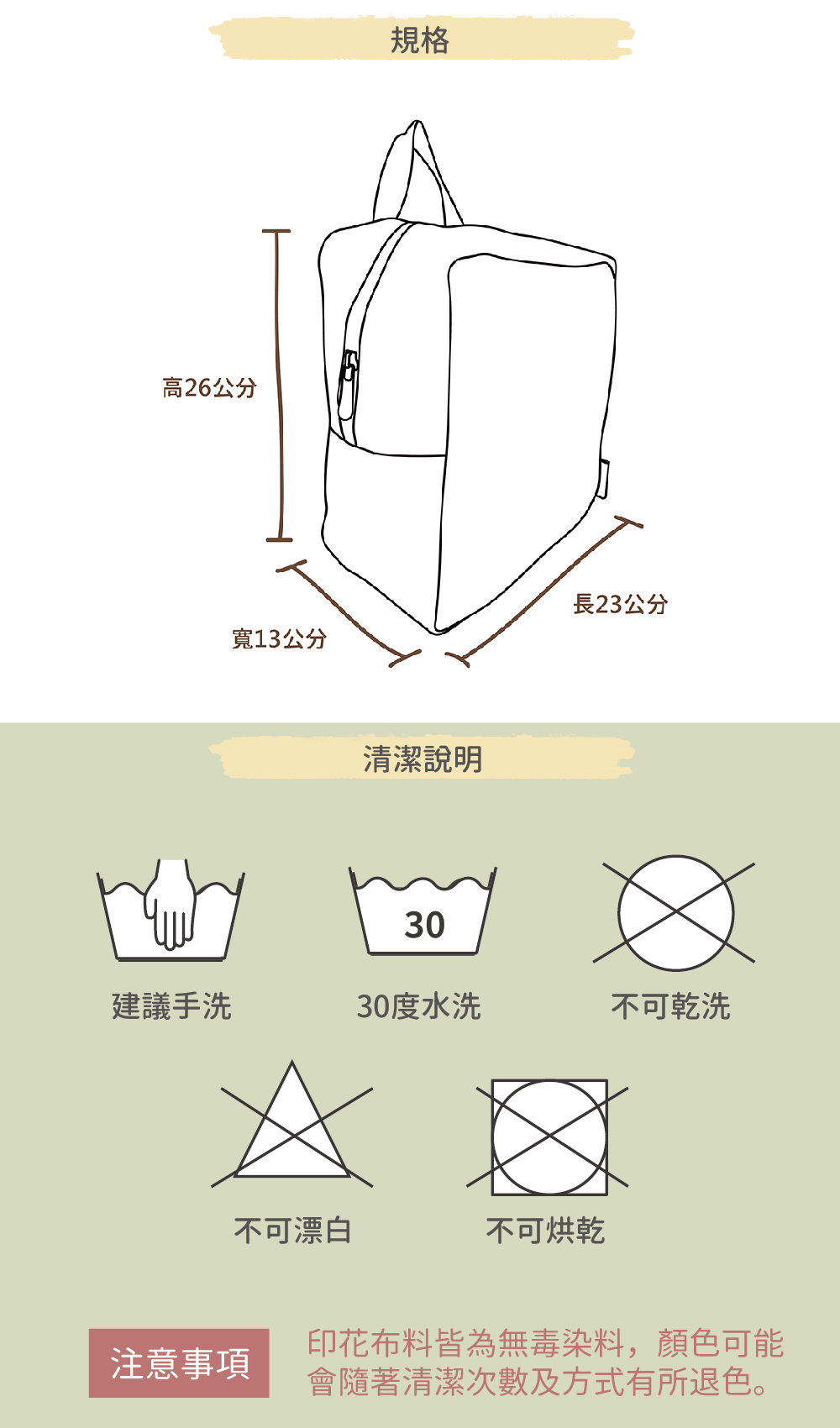 規格

高26公分

寬13公分

長23公分

清潔說明

30

建議手洗

30度水洗

不可乾洗

不可漂白

不可烘乾

注意事項

印花布料皆為無毒染料，顏色可能會隨著清潔次數及方式有所退色。