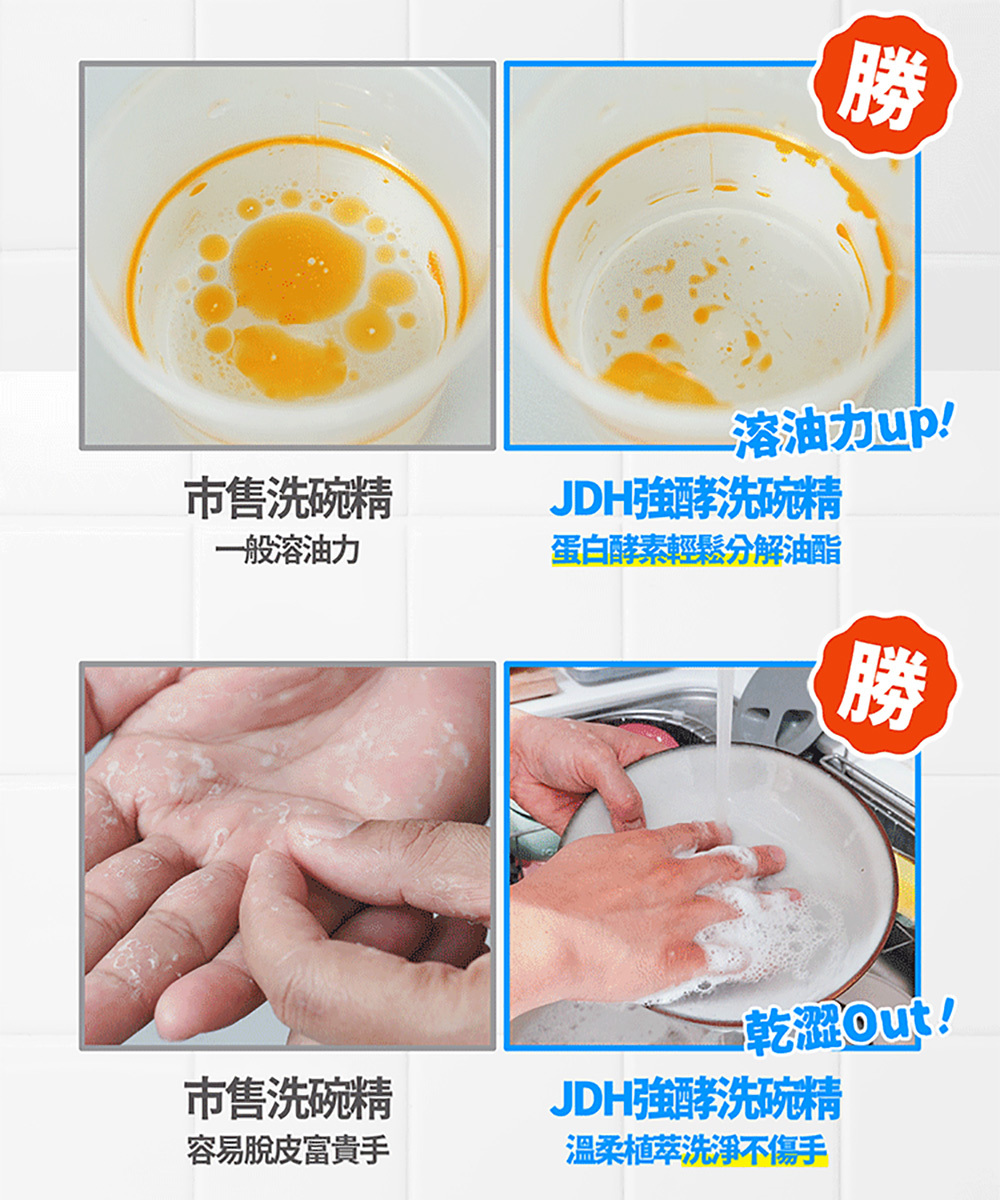 勝

溶油力up!

市售洗碗精
一般溶油力

JDH強酵洗碗精
蛋白酵素輕鬆分解油酯

勝

乾澀Out!

市售洗碗精
容易脫皮富貴手

JDH強酵洗碗精
溫柔植萃洗淨不傷手