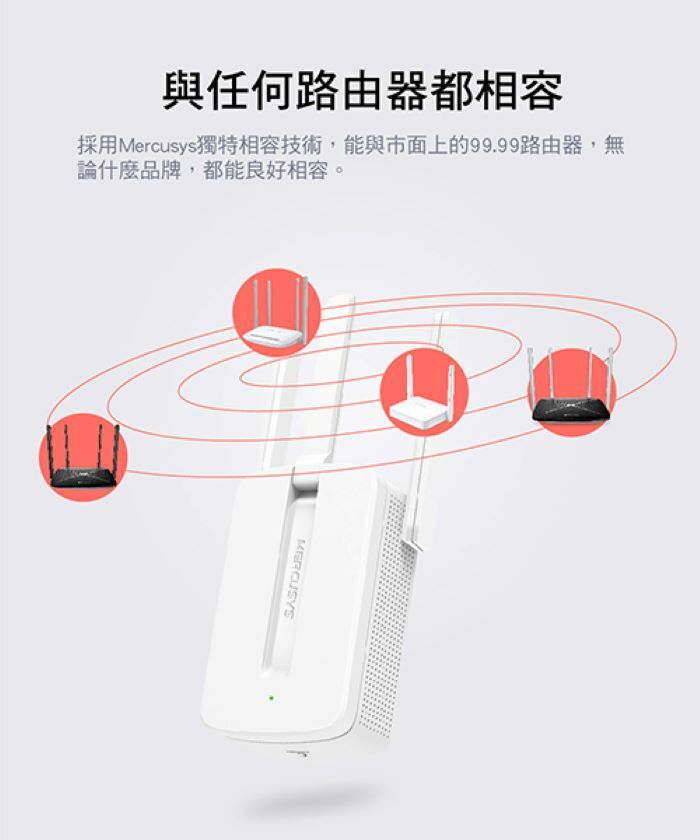 與任何路由器都相容

採用Mercusys獨特相容技術，能與市面上的99.99路由器，無論什麼品牌，都能良好相容。

MERCUSYS