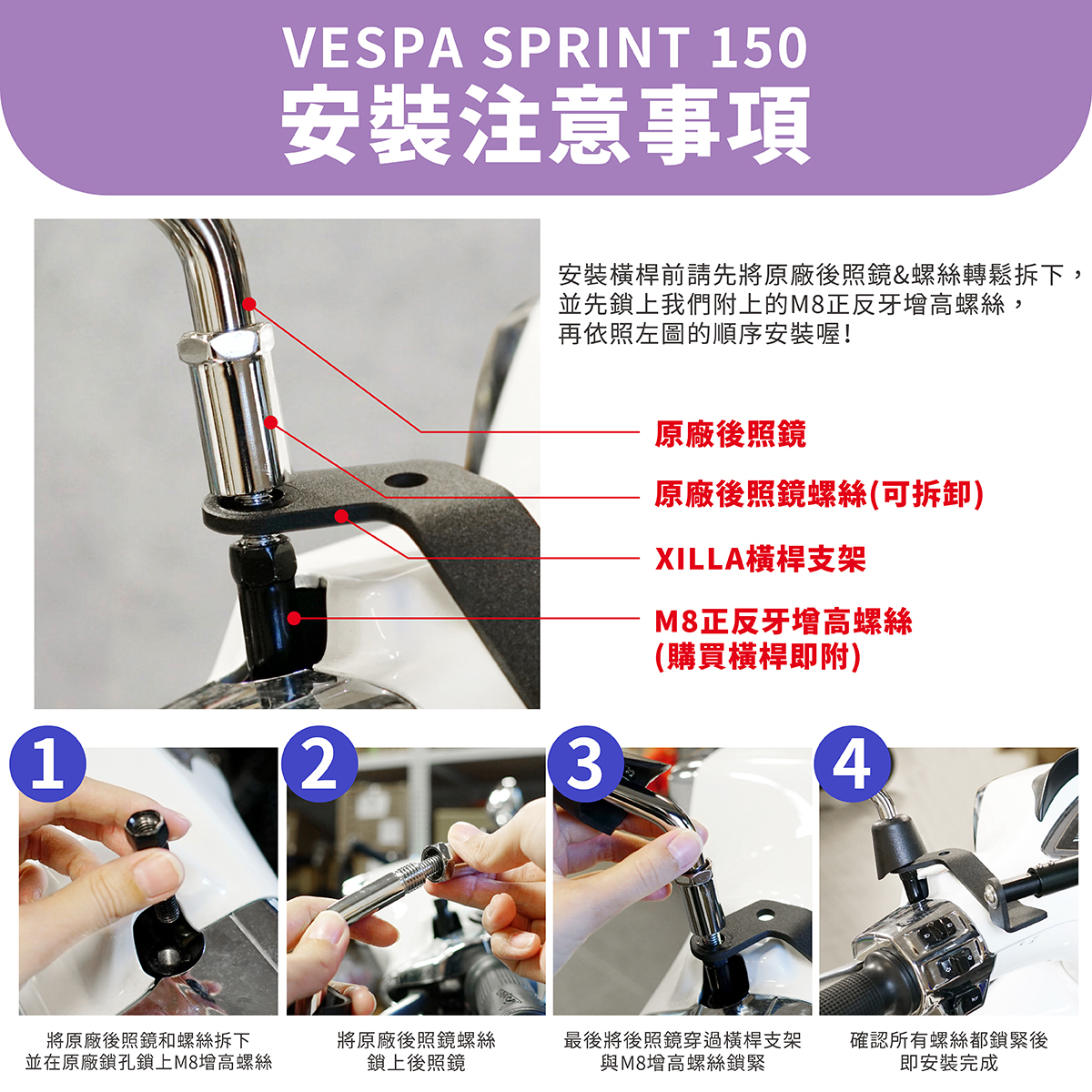 VESPA SPRINT 150
安裝注意事項

安裝橫桿前請先將原廠後照鏡&螺絲轉鬆拆下，並先鎖上我們附上的M8正反牙增高螺絲，再依照左圖的順序安裝喔！

原廠後照鏡
原廠後照鏡螺絲(可拆卸)
XILLA橫桿支架
M8正反牙增高螺絲
(購買橫桿即附)

1
將原廠後照鏡和螺絲拆下
並在原廠鎖孔鎖上M8增高螺絲

2
將原廠後照鏡螺絲
鎖上後照鏡

3
最後將後照鏡穿過橫桿支架
與M8增高螺絲鎖緊

4
確認所有螺絲都鎖緊後
即安裝完成