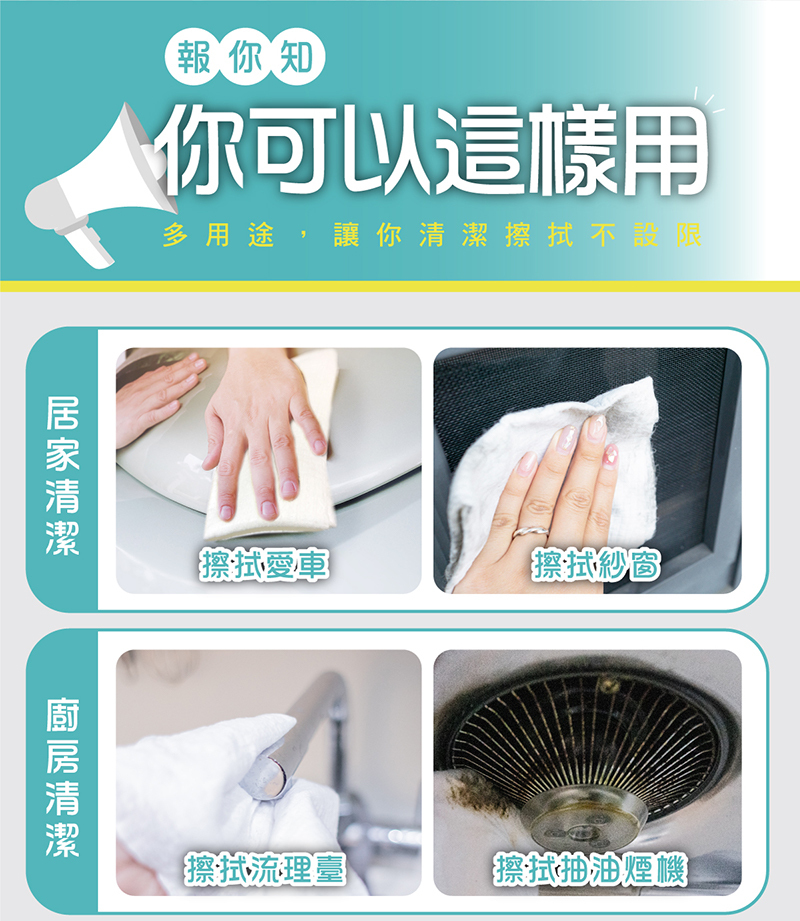 報你知

你可以這樣用

多用途，讓你清潔擦拭不設限

居家清潔

擦拭愛車

擦拭紗窗

廚房清潔

擦拭流理臺

擦拭抽油煙機