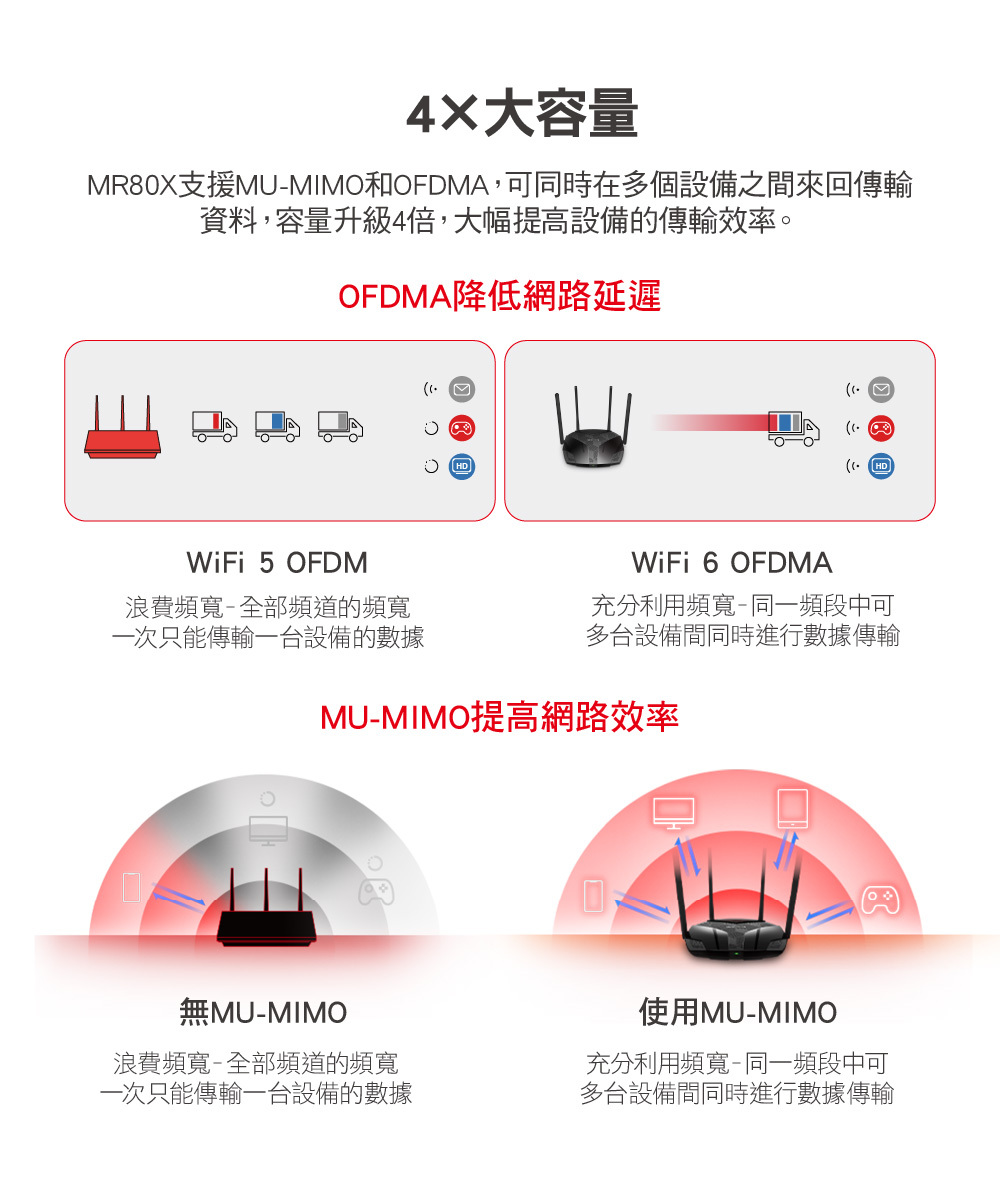 4×大容量

MR80X支援MU-MIMO和OFDMA，可同時在多個設備之間來回傳輸資料，容量升級4倍，大幅提高設備的傳輸效率。

OFDMA降低網路延遲

HD

HD

WiFi 5 OFDM

浪費頻寬-全部頻道的頻寬
一次只能傳輸一台設備的數據

WiFi 6 OFDMA

充分利用頻寬-同一頻段中可
多台設備間同時進行數據傳輸

MU-MIMO提高網路效率

無MU-MIMO

浪費頻寬-全部頻道的頻寬
一次只能傳輸一台設備的數據

使用MU-MIMO

充分利用頻寬-同一頻段中可
多台設備間同時進行數據傳輸