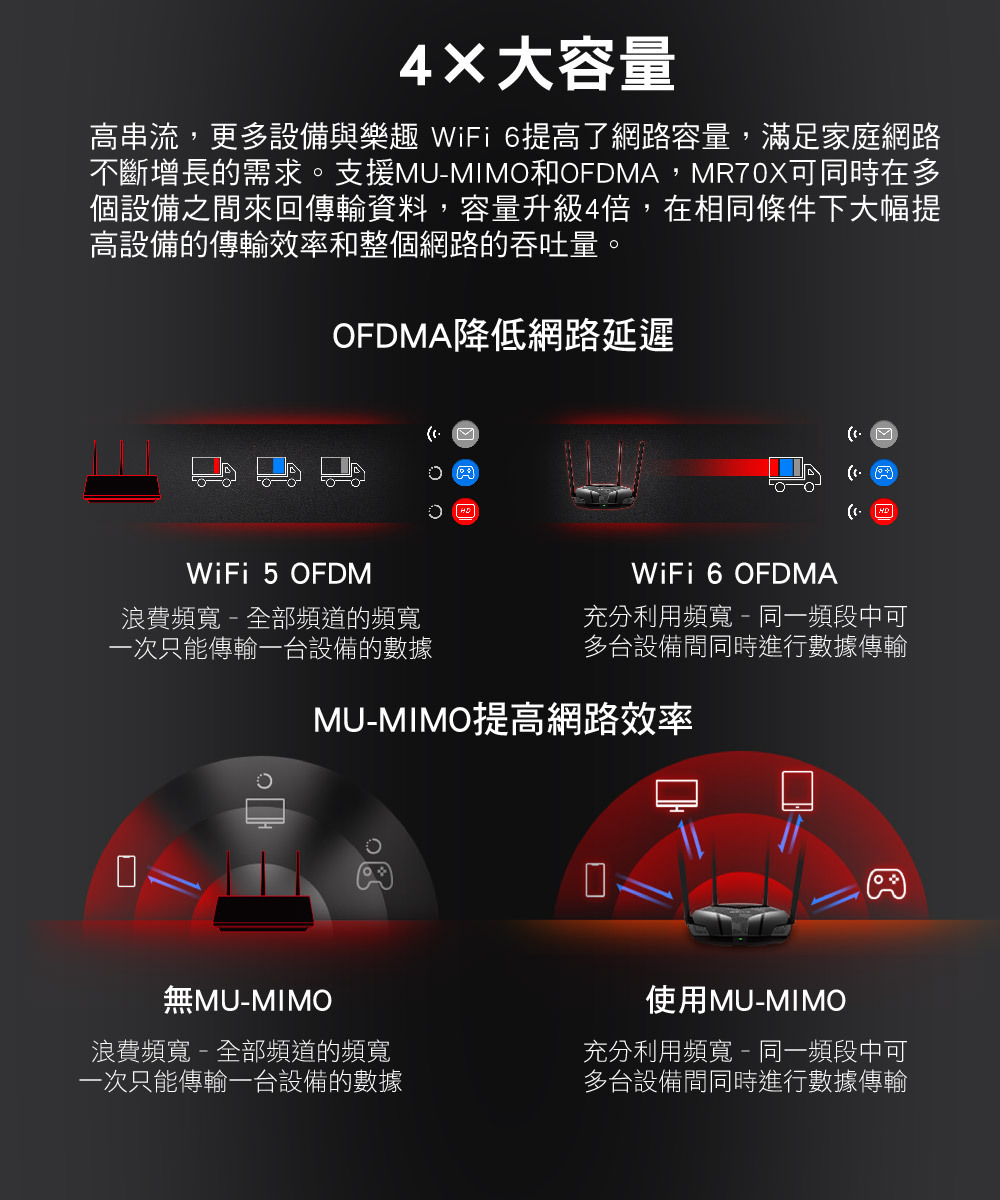 4×大容量

高串流，更多設備與樂趣 WiFi 6提高了網路容量，滿足家庭網路不斷增長的需求。支援MU-MIMO和OFDMA，MR70X可同時在多個設備之間來回傳輸資料，容量升級4倍，在相同條件下大幅提高設備的傳輸效率和整個網路的吞吐量。

OFDMA降低網路延遲

HD

HD

WiFi 5 OFDM

浪費頻寬 - 全部頻道的頻寬
一次只能傳輸一台設備的數據

WiFi 6 OFDMA

充分利用頻寬 - 同一頻段中可
多台設備間同時進行數據傳輸

MU-MIMO提高網路效率

無MU-MIMO

浪費頻寬 - 全部頻道的頻寬
一次只能傳輸一台設備的數據

使用MU-MIMO

充分利用頻寬 - 同一頻段中可
多台設備間同時進行數據傳輸