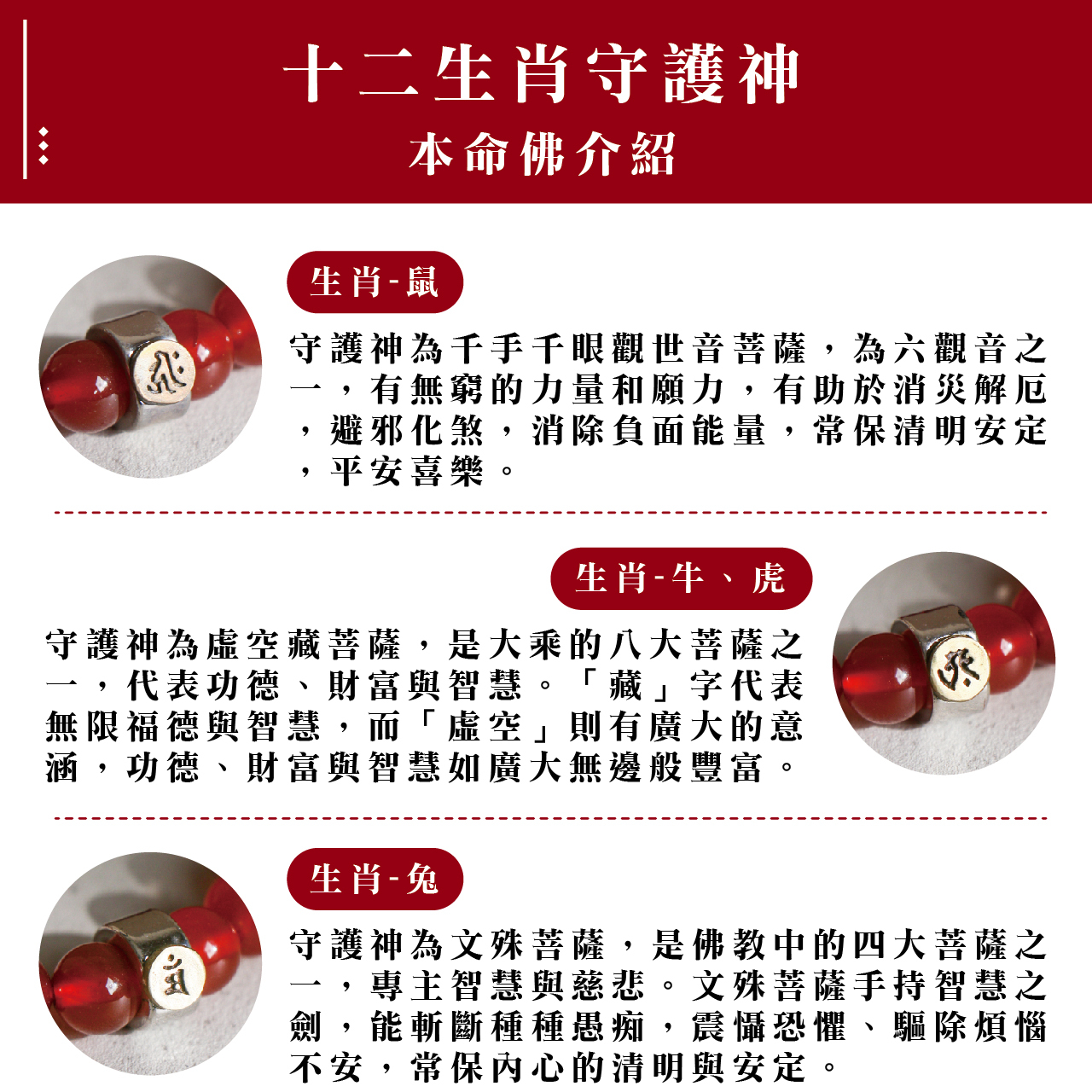 十二生肖守護神
本命佛介紹

生肖-鼠

守護神為千手千眼觀世音菩薩，為六觀音之一，有無窮的力量和願力，有助於消災解厄，避邪化煞，消除負面能量，常保清明安定，平安喜樂。

生肖-牛、虎

守護神為虛空藏菩薩，是大乘的八大菩薩之一，代表功德、財富與智慧。「藏」字代表無限福德與智慧，而「虛空」則有廣大的意涵，功德、財富與智慧如廣大無邊般豐富。

生肖-兔

守護神為文殊菩薩，是佛教中的四大菩薩之一，專主智慧與慈悲。文殊菩薩手持智慧之劍，能斬斷種種愚痴，震懾恐懼、驅除煩惱不安，常保內心的清明與安定。