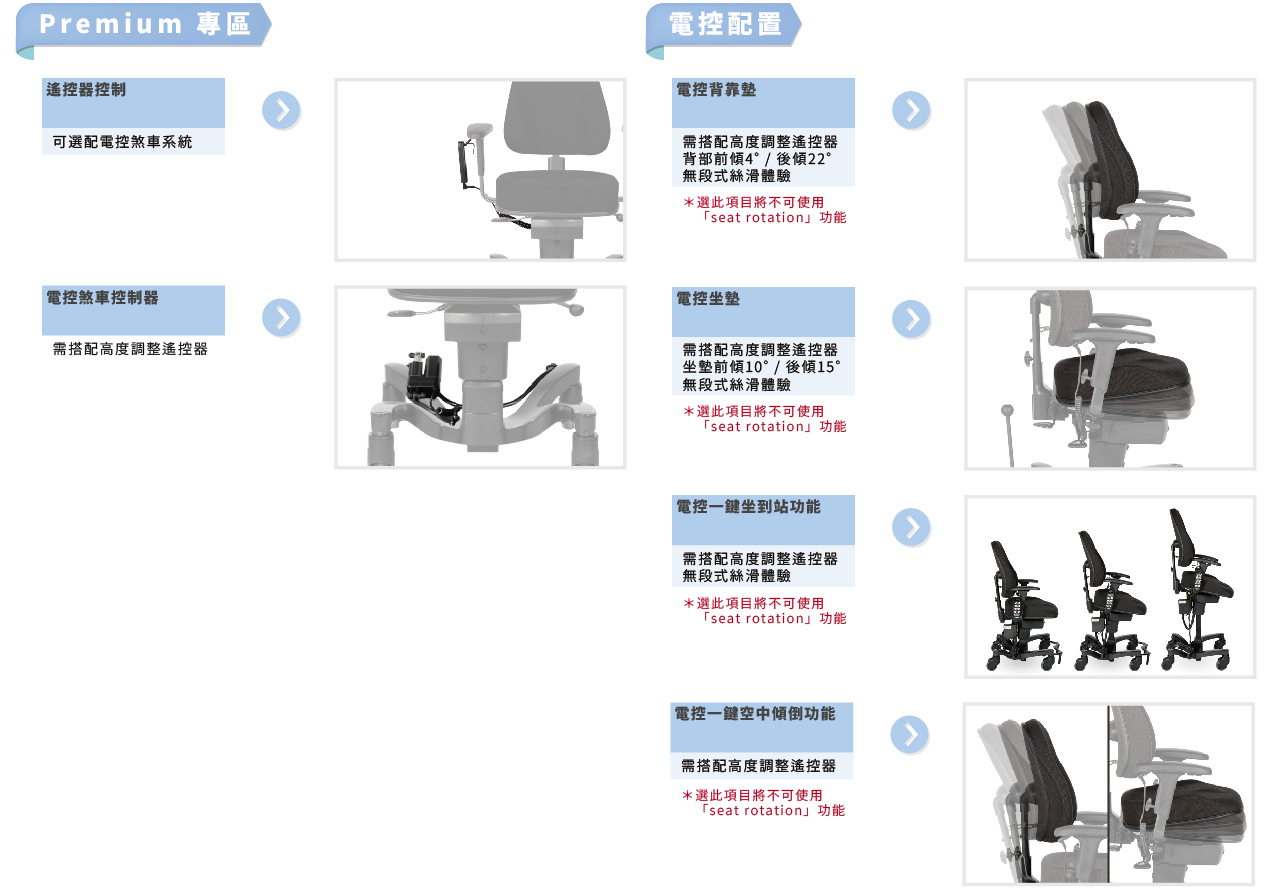 Premium 專區

遙控器控制

可選配電控煞車系統

電控煞車控制器

需搭配高度調整遙控器

電控配置

電控背靠墊

需搭配高度調整遙控器
背部前傾4° / 後傾22°
無段式絲滑體驗

＊選此項目將不可使用「seat rotation」功能

電控坐墊

需搭配高度調整遙控器
坐墊前傾10° / 後傾15°
無段式絲滑體驗

＊選此項目將不可使用「seat rotation」功能

電控一鍵坐到站功能

需搭配高度調整遙控器
無段式絲滑體驗

＊選此項目將不可使用「seat rotation」功能

電控一鍵空中傾倒功能

需搭配高度調整遙控器

＊選此項目將不可使用「seat rotation」功能