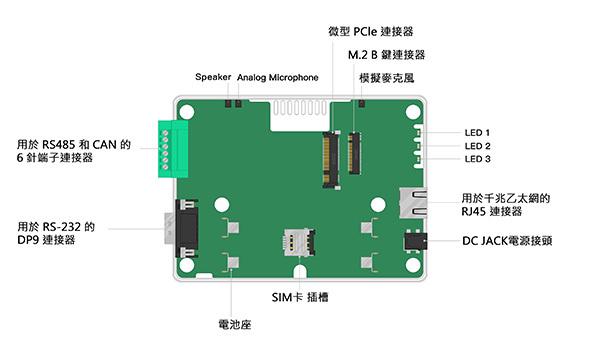 微型 PCIe 連接器

M.2 B 鍵連接器

Speaker Analog Microphone

模擬麥克風

用於 RS485 和 CAN 的
6 針端子連接器

LED 1
LED 2
LED 3

用於千兆乙太網的
RJ45 連接器

用於 RS-232 的
DP9 連接器

DC JACK電源接頭

SIM卡 插槽

電池座