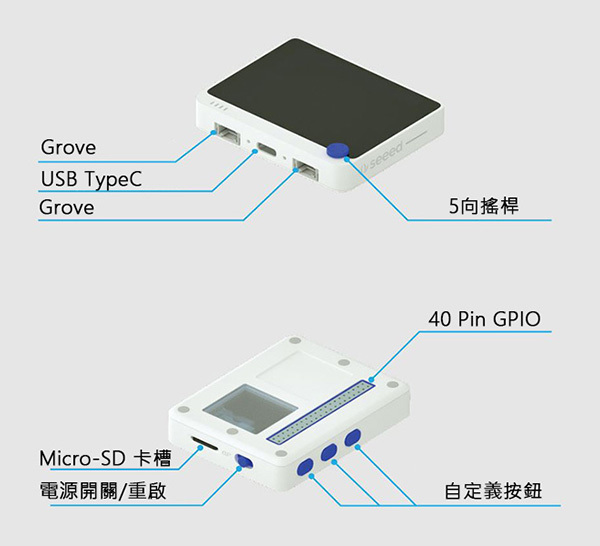 Grove
USB TypeC
Grove

seeed

5向搖桿

40 Pin GPIO

Micro-SD 卡槽
電源開關/重啟

自定義按鈕