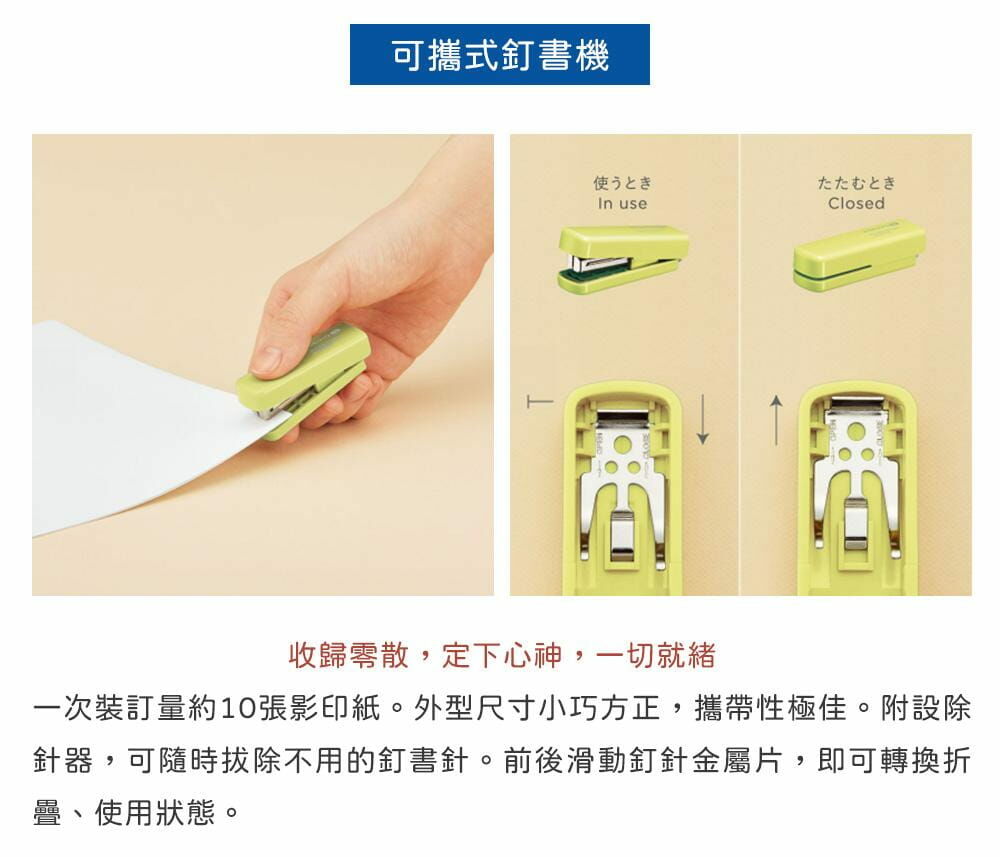 可攜式釘書機

使うとき
In use

たたむとき
Closed

收歸零散，定下心神，一切就緒

一次裝訂量約10張影印紙。外型尺寸小巧方正，攜帶性極佳。附設除針器，可隨時拔除不用的釘書針。前後滑動釘針金屬片，即可轉換折疊、使用狀態。