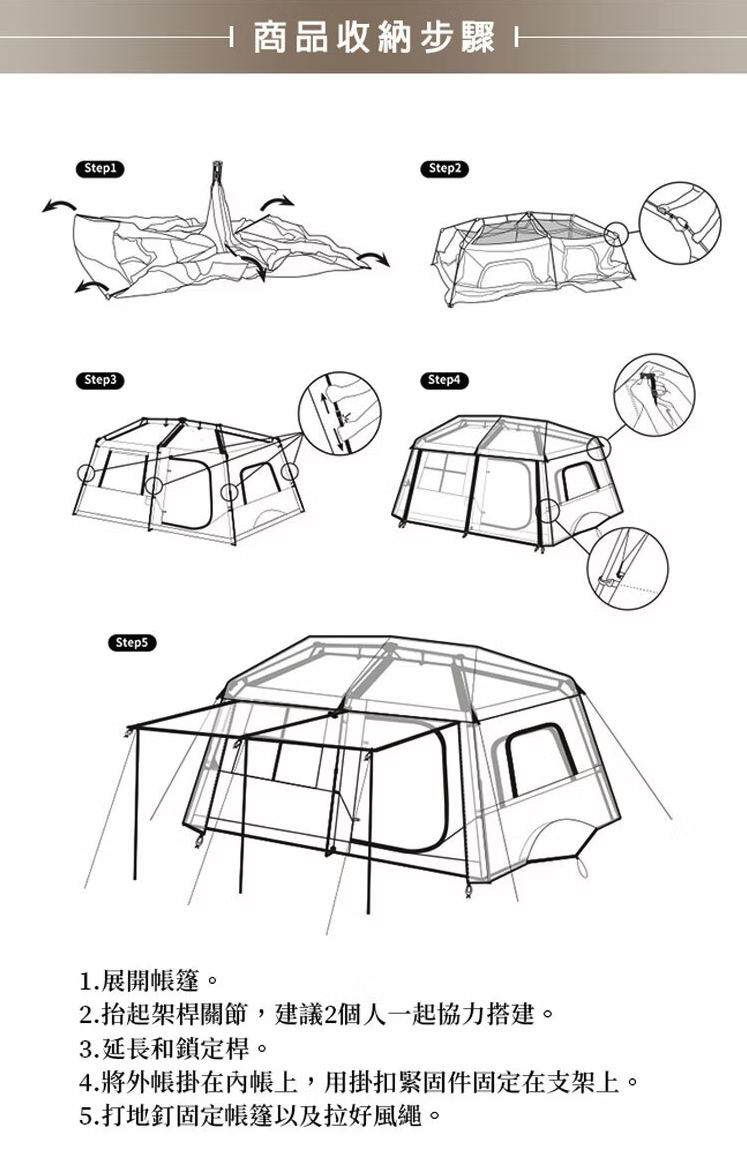 商品收納步驟

Step1

Step2

Step3

Step4

Step5

1.展開帳篷。
2.抬起架桿關節，建議2個人一起協力搭建。
3.延長和鎖定桿。
4.將外帳掛在內帳上，用掛扣緊固件固定在支架上。
5.打地釘固定帳篷以及拉好風繩。