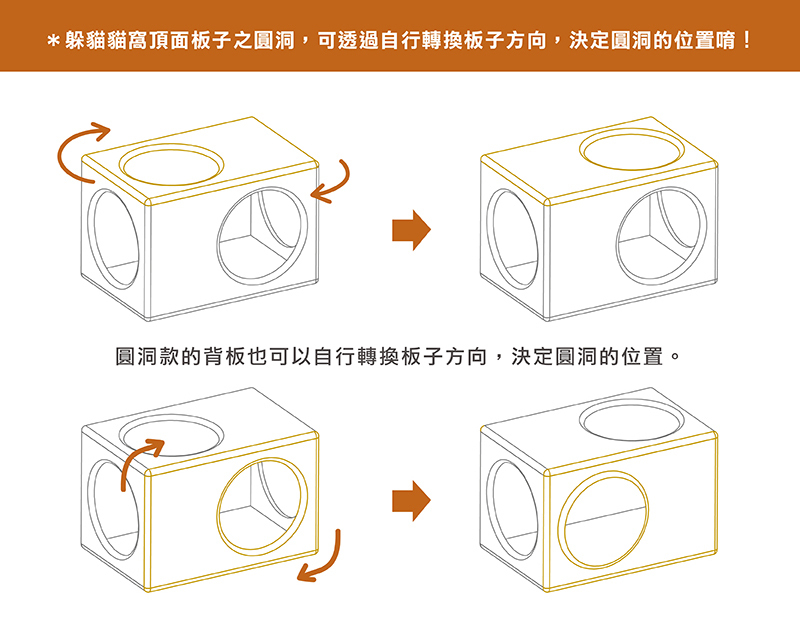 ＊躲貓貓窩頂面板子之圓洞，可透過自行轉換板子方向，決定圓洞的位置唷！

圓洞款的背板也可以自行轉換板子方向，決定圓洞的位置。