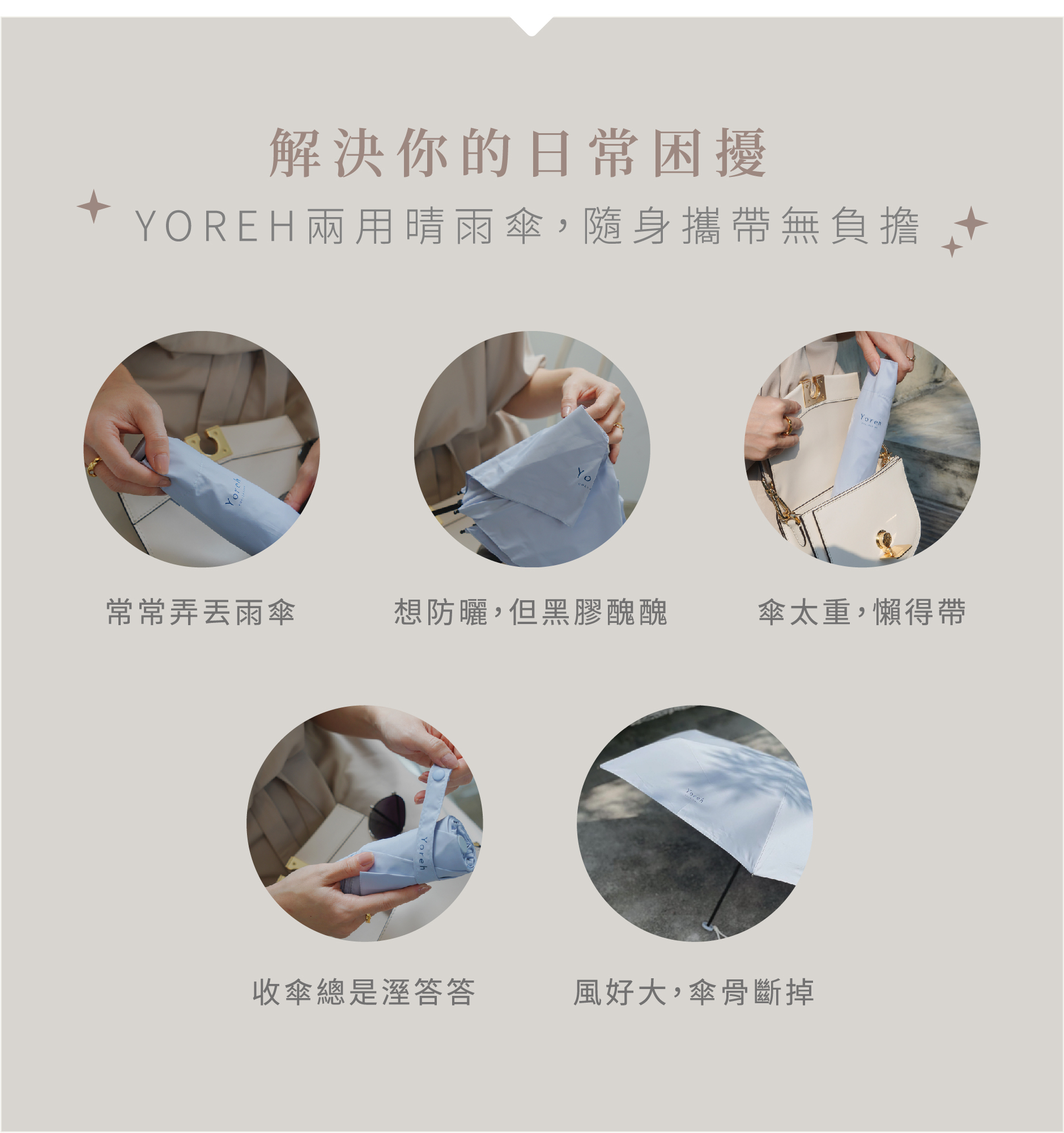 解決你的日常困擾

YOREH兩用晴雨傘，隨身攜帶無負擔

Yoreh

Yo

Yoreh

常常弄丟雨傘

想防曬，但黑膠醜醜

傘太重，懶得帶

Yoreh

Yoreh

收傘總是溼答答

風好大，傘骨斷掉