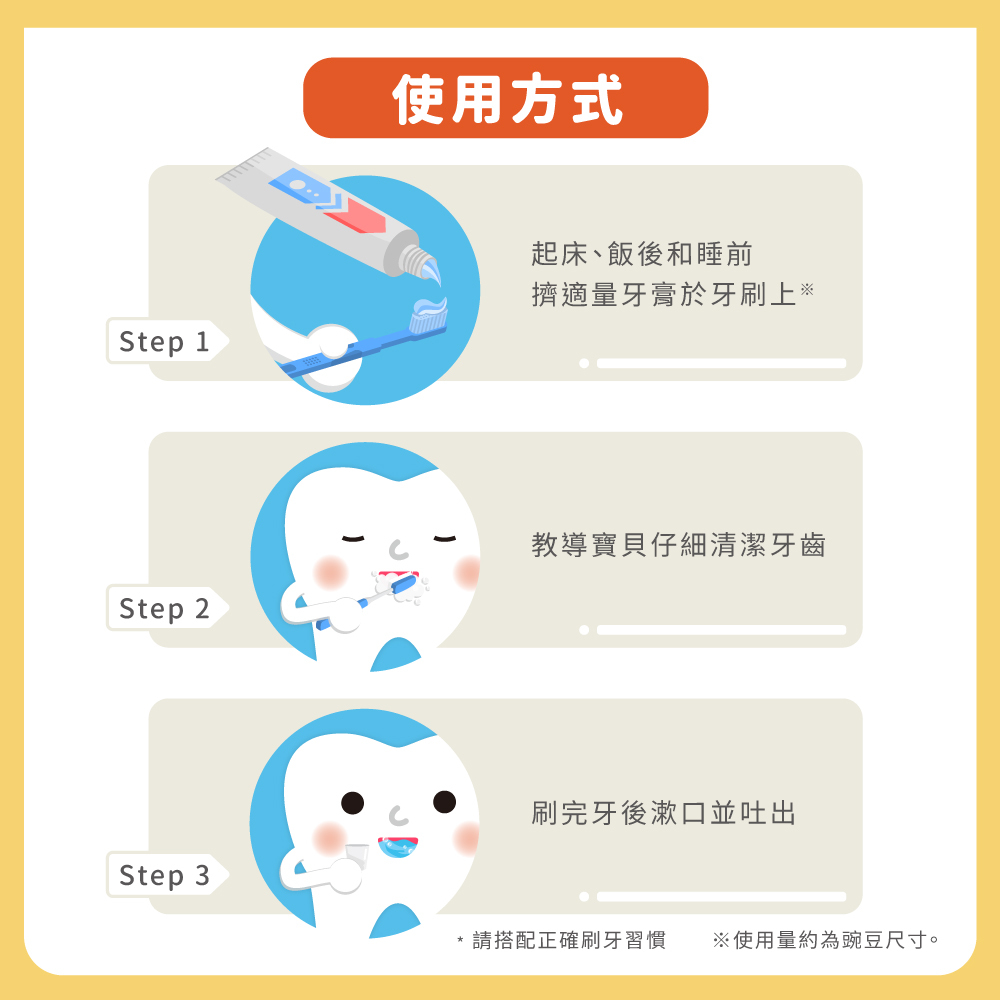 使用方式

Step 1

起床、飯後和睡前
擠適量牙膏於牙刷上※

Step 2

教導寶貝仔細清潔牙齒

Step 3

刷完牙後漱口並吐出

* 請搭配正確刷牙習慣　　※使用量約為豌豆尺寸。