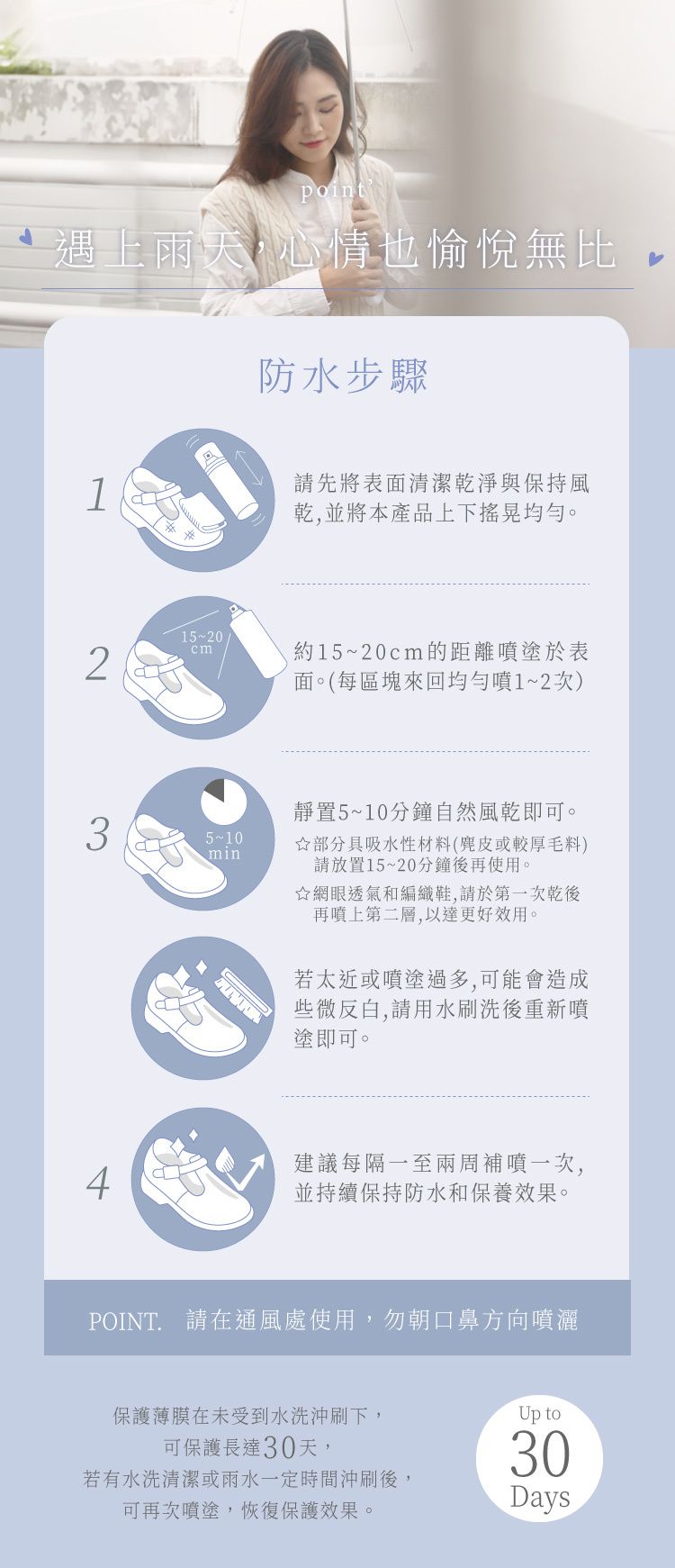 point'

遇上雨天,心情也愉悅無比

防水步驟

1

請先將表面清潔乾淨與保持風乾,並將本產品上下搖晃均勻。

2

15~20 cm

約15~20cm的距離噴塗於表面。(每區塊來回均勻噴1~2次)

3

5~10 min

靜置5~10分鐘自然風乾即可。

☆部分具吸水性材料(麂皮或較厚毛料)請放置15~20分鐘後再使用。

☆網眼透氣和編織鞋,請於第一次乾後再噴上第二層,以達更好效用。

若太近或噴塗過多,可能會造成些微反白,請用水刷洗後重新噴塗即可。

4

建議每隔一至兩周補噴一次,並持續保持防水和保養效果。

POINT. 請在通風處使用,勿朝口鼻方向噴灑

保護薄膜在未受到水洗沖刷下,
可保護長達30天,
若有水洗清潔或雨水一定時間沖刷後,
可再次噴塗,恢復保護效果。

Up to
30
Days