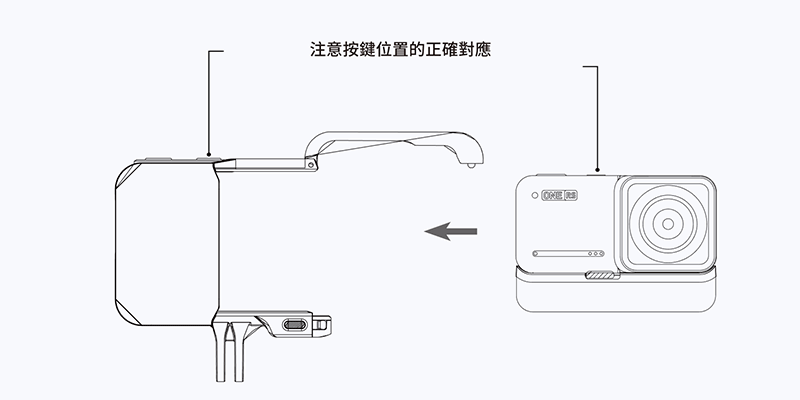 注意按鍵位置的正確對應

ONE RS