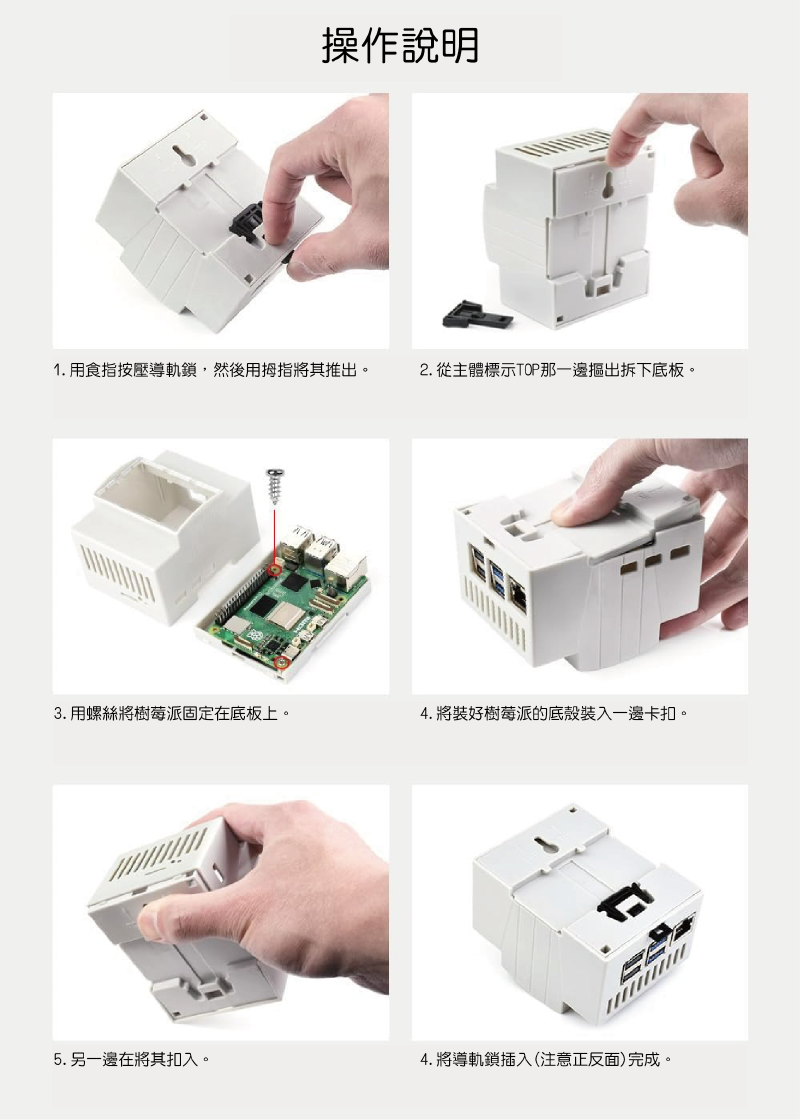 操作說明

1. 用食指按壓導軌鎖，然後用拇指將其推出。

2. 從主體標示TOP那一邊摳出拆下底板。

3. 用螺絲將樹莓派固定在底板上。

4. 將裝好樹莓派的底殼裝入一邊卡扣。

5. 另一邊在將其扣入。

4. 將導軌鎖插入(注意正反面)完成。