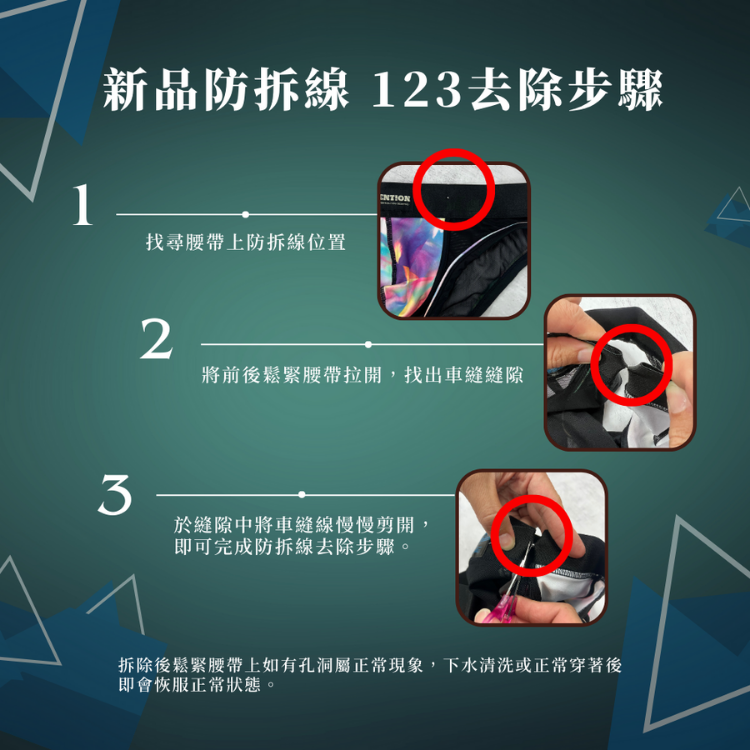 新品防拆線 123去除步驟

1

找尋腰帶上防拆線位置

ENTION

2

將前後鬆緊腰帶拉開，找出車縫縫隙

3

於縫隙中將車縫線慢慢剪開，即可完成防拆線去除步驟。

拆除後鬆緊腰帶上如有孔洞屬正常現象，下水清洗或正常穿著後即會恢服正常狀態。