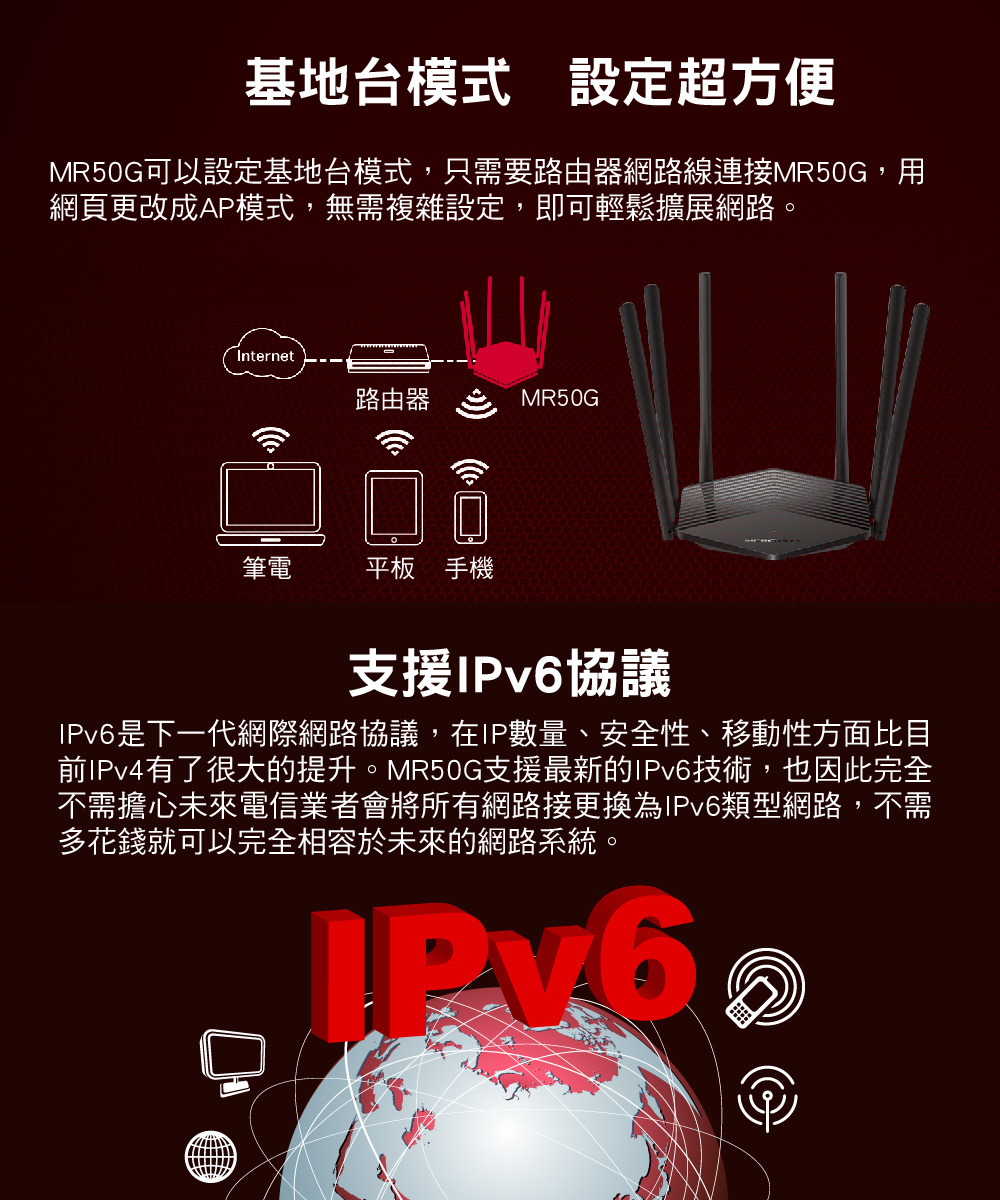 基地台模式　設定超方便

MR50G可以設定基地台模式，只需要路由器網路線連接MR50G，用網頁更改成AP模式，無需複雜設定，即可輕鬆擴展網路。

Internet

路由器

MR50G

筆電

平板

手機

支援IPv6協議

IPv6是下一代網際網路協議，在IP數量、安全性、移動性方面比目前IPv4有了很大的提升。MR50G支援最新的IPv6技術，也因此完全不需擔心未來電信業者會將所有網路接更換為IPv6類型網路，不需多花錢就可以完全相容於未來的網路系統。

IPv6