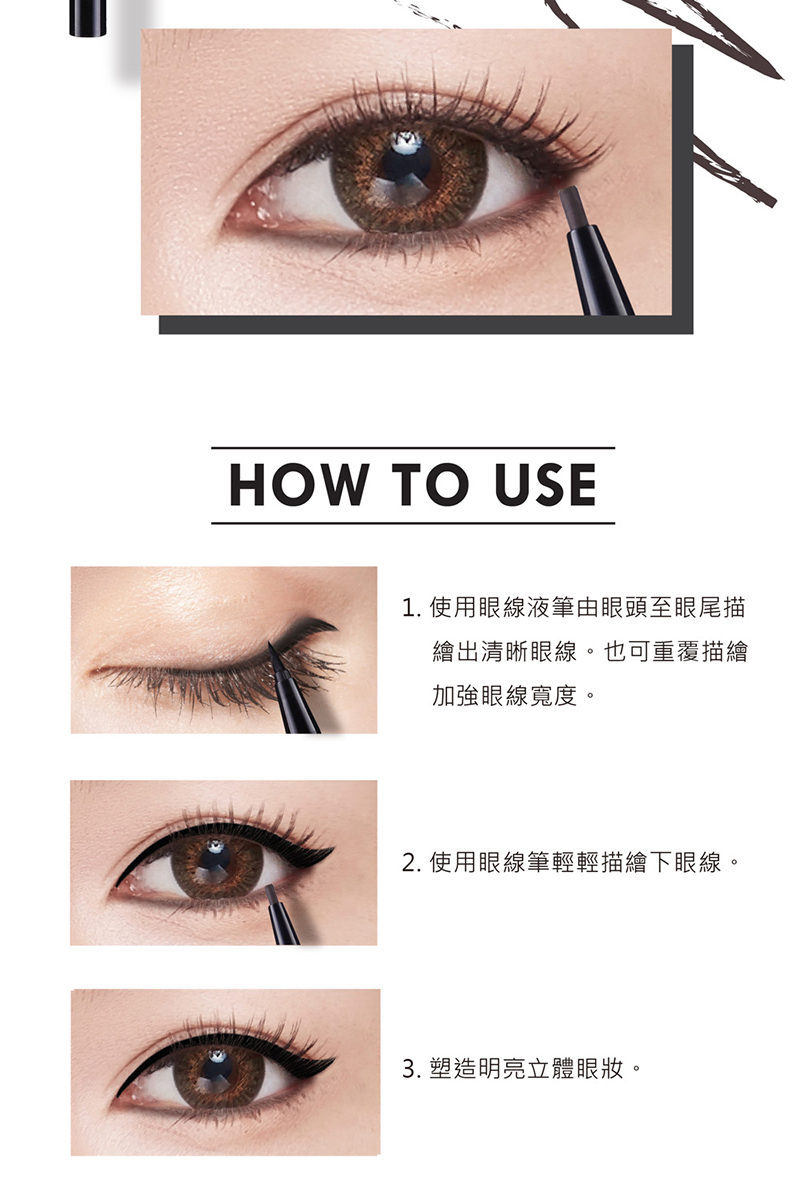 HOW TO USE

1. 使用眼線液筆由眼頭至眼尾描繪出清晰眼線。也可重覆描繪加強眼線寬度。

2. 使用眼線筆輕輕描繪下眼線。

3. 塑造明亮立體眼妝。