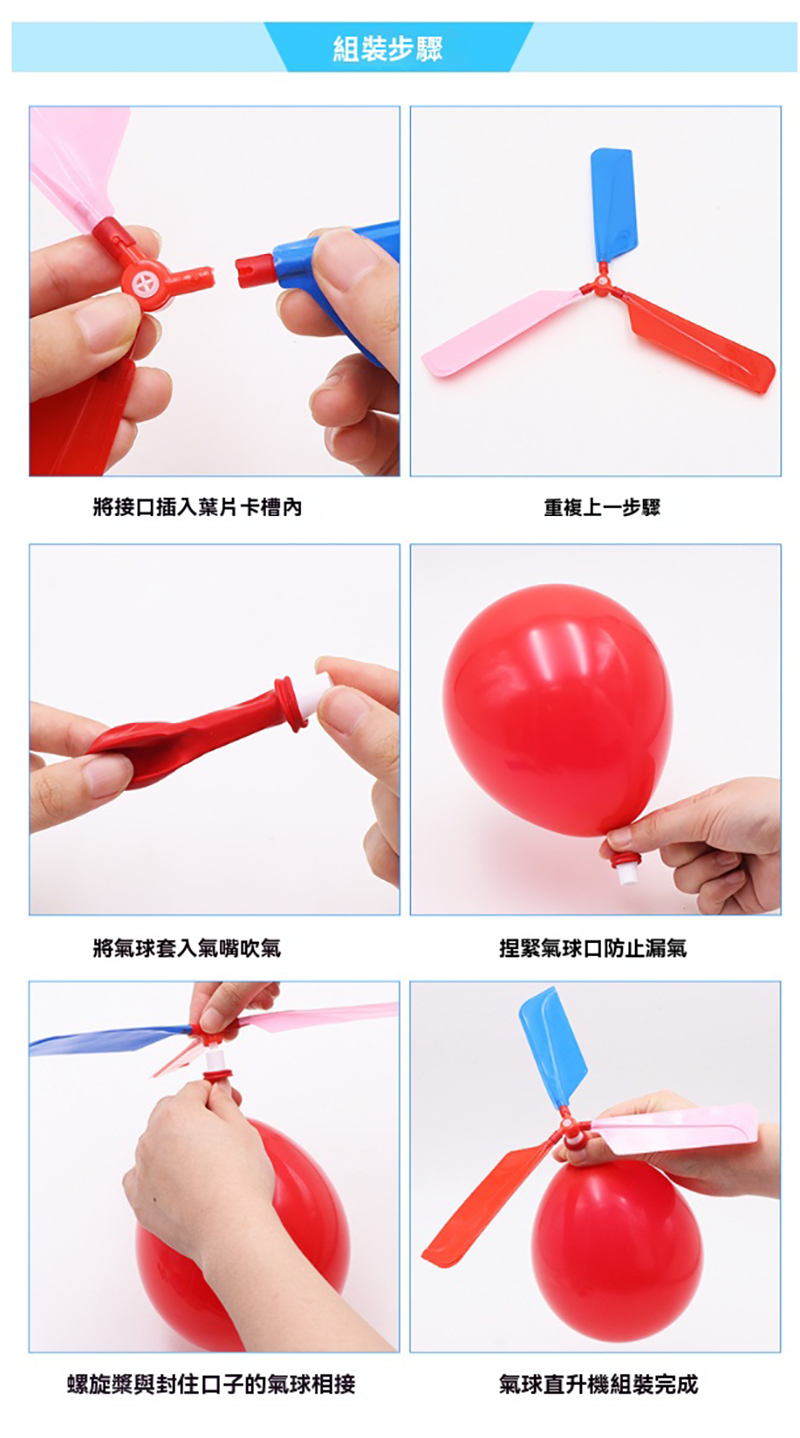 組裝步驟

將接口插入葉片卡槽內

重複上一步驟

將氣球套入氣嘴吹氣

捏緊氣球口防止漏氣

螺旋槳與封住口子的氣球相接

氣球直升機組裝完成