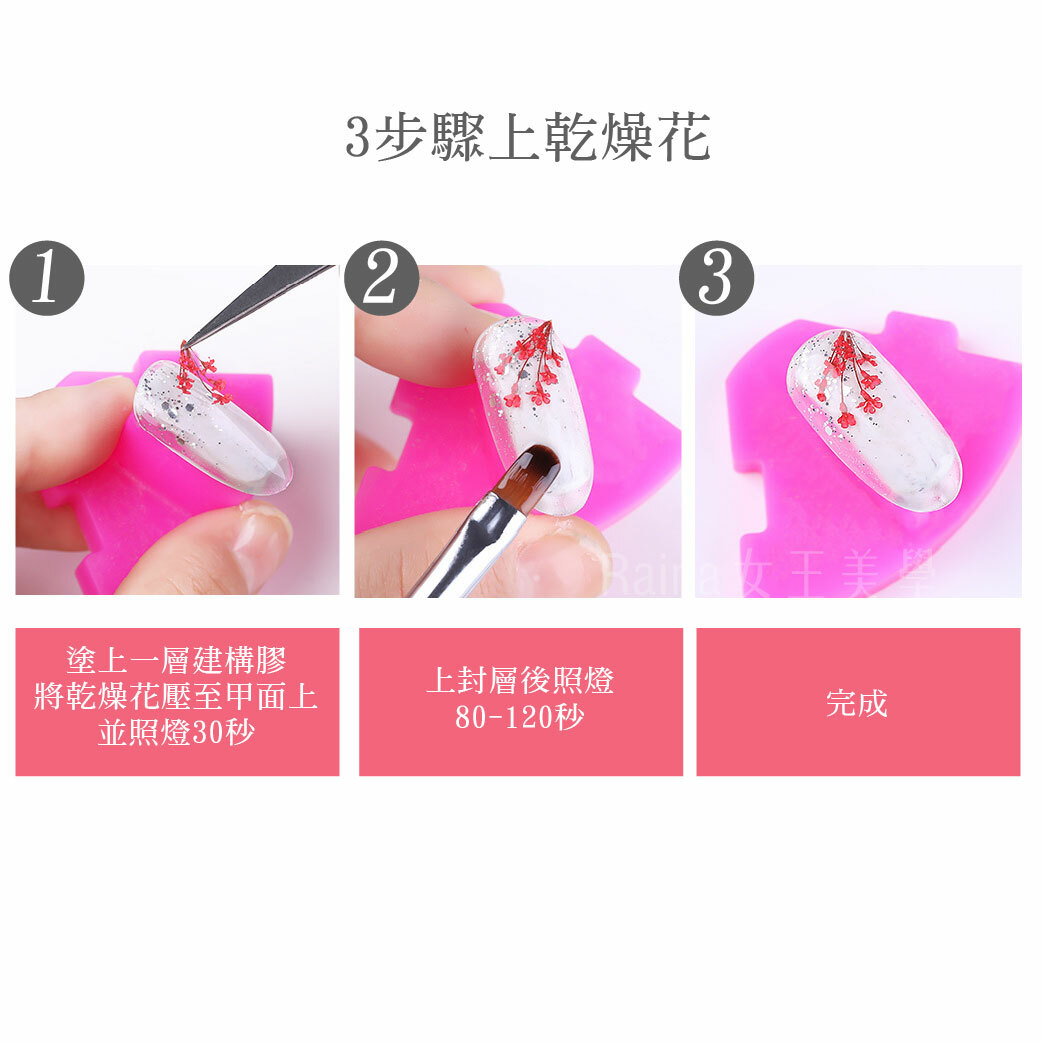 3步驟上乾燥花

1

2

3

Raina女王美學

塗上一層建構膠
將乾燥花壓至甲面上
並照燈30秒

上封層後照燈
80-120秒

完成