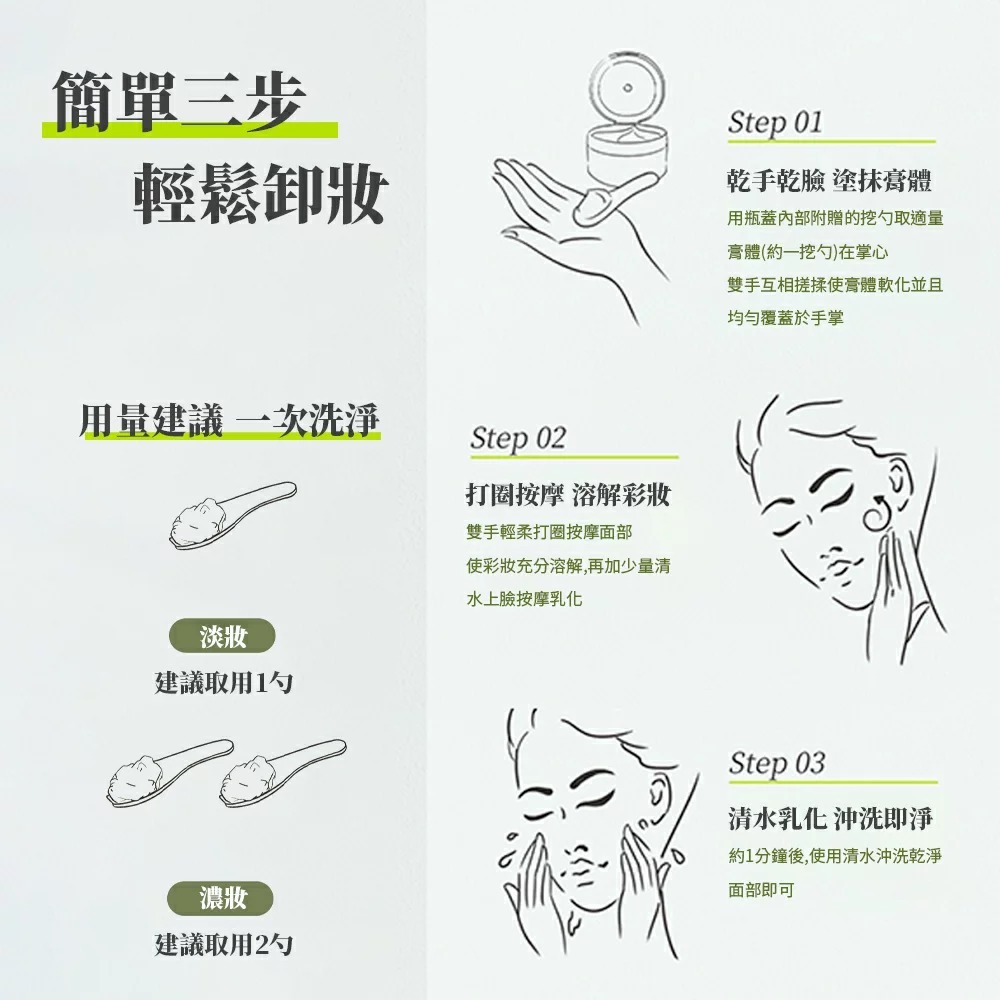 簡單三步
輕鬆卸妝

用量建議 一次洗淨

淡妝
建議取用1勺

濃妝
建議取用2勺

Step 01
乾手乾臉 塗抹膏體
用瓶蓋內部附贈的挖勺取適量膏體(約一挖勺)在掌心
雙手互相搓揉使膏體軟化並且均勻覆蓋於手掌

Step 02
打圈按摩 溶解彩妝
雙手輕柔打圈按摩面部
使彩妝充分溶解,再加少量清水上臉按摩乳化

Step 03
清水乳化 沖洗即淨
約1分鐘後,使用清水沖洗乾淨面部即可