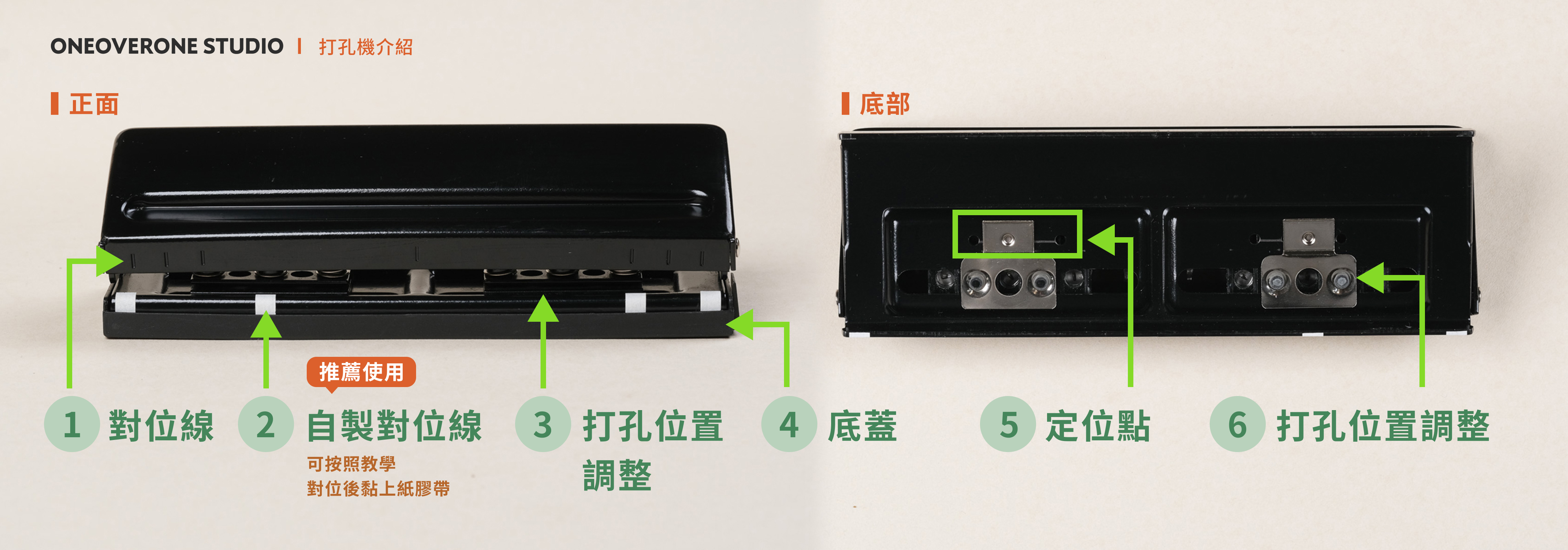 ONEOVERONE STUDIO | 打孔機介紹

正面

底部

推薦使用

1 對位線

2 自製對位線
可按照教學
對位後黏上紙膠帶

3 打孔位置調整

4 底蓋

5 定位點

6 打孔位置調整